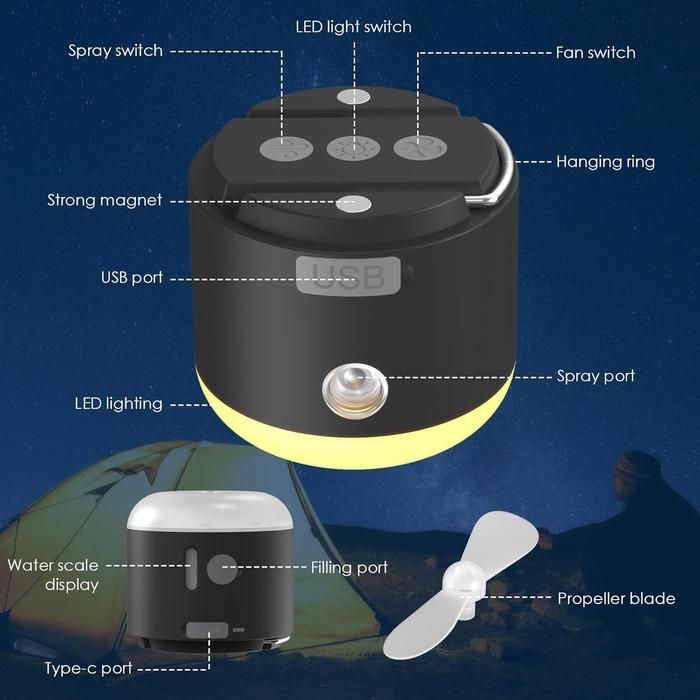 LED light switch

Spray switch

Fan switch

Hanging ring

Strong magnet

USB port

USB

Spray port

LED lighting

Water scale display

Filling port

Propeller blade

Type-c port