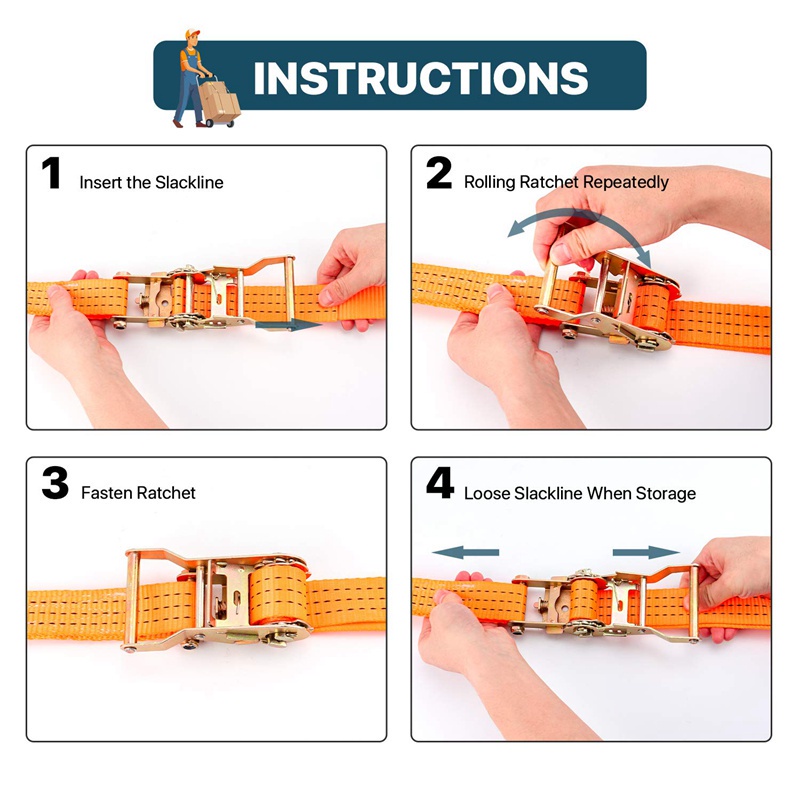 INSTRUCTIONS

1 Insert the Slackline

2 Rolling Ratchet Repeatedly

3 Fasten Ratchet

4 Loose Slackline When Storage