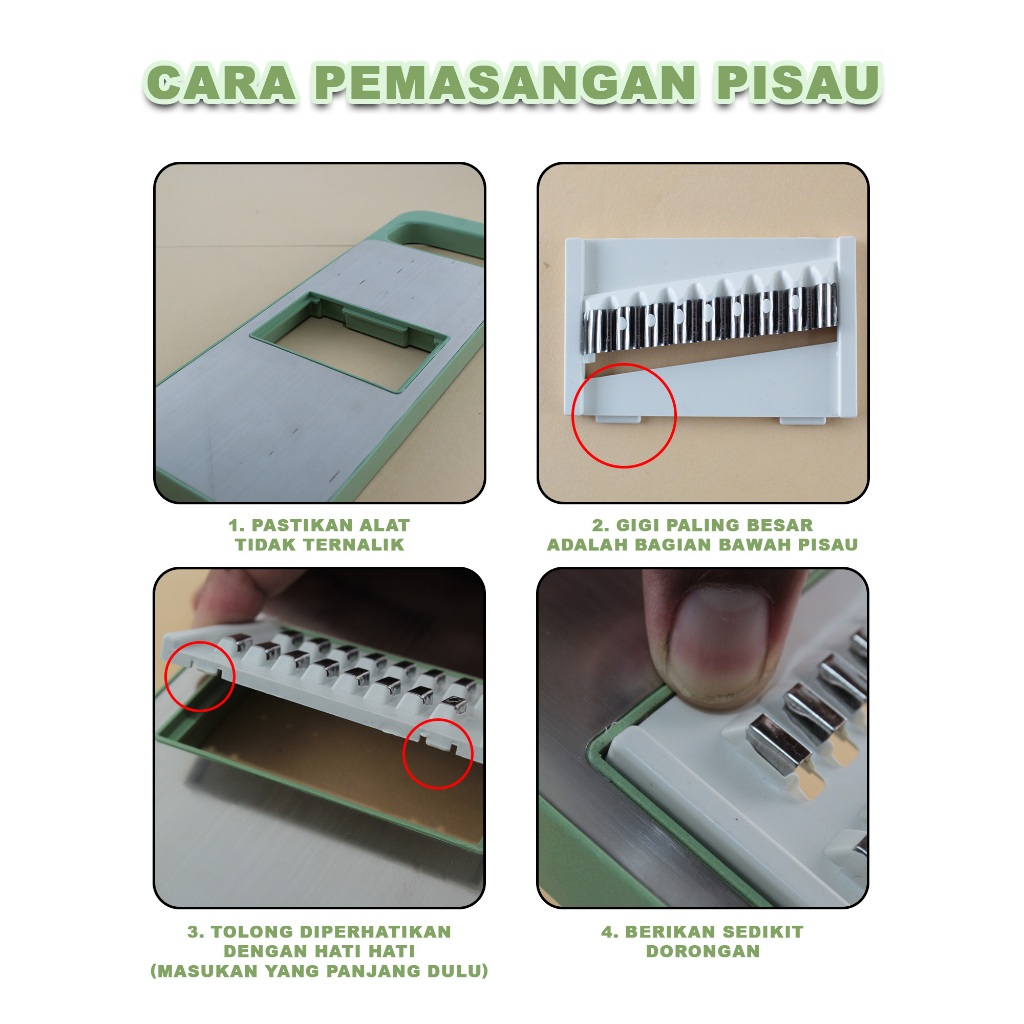 CARA PEMASANGAN PISAU

1. PASTIKAN ALAT TIDAK TERNALIK

2. GIGI PALING BESAR ADALAH BAGIAN BAWAH PISAU

3. TOLONG DIPERHATIKAN DENGAN HATI HATI (MASUKAN YANG PANJANG DULU)

4. BERIKAN SEDIKIT DORONGAN