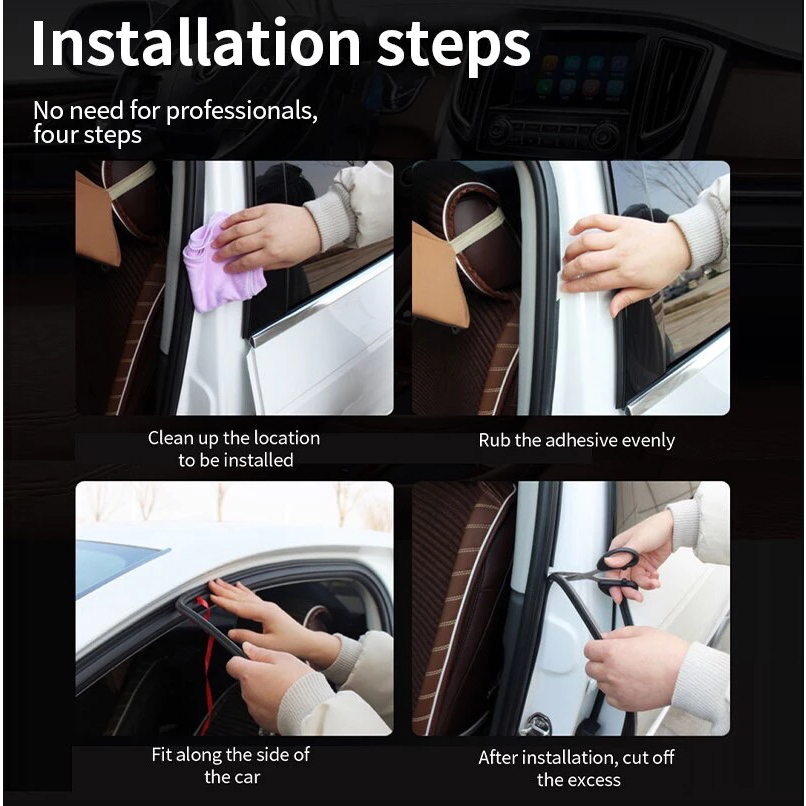 Installation steps

No need for professionals, four steps

Clean up the location to be installed

Rub the adhesive evenly

Fit along the side of the car

After installation, cut off the excess