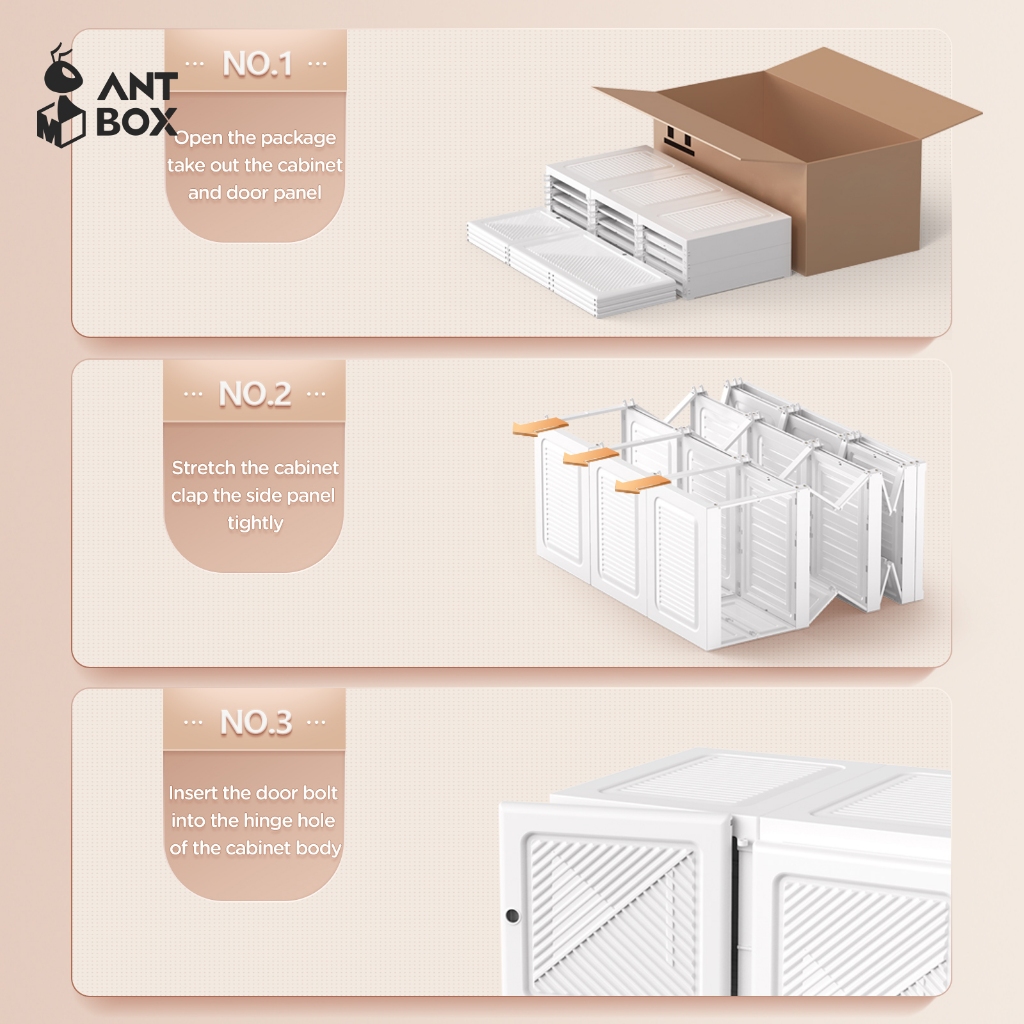 ANT BOX

··· NO.1 ···

Open the package take out the cabinet and door panel

··· NO.2 ···

Stretch the cabinet clap the side panel tightly

··· NO.3 ···

Insert the door bolt into the hinge hole of the cabinet body