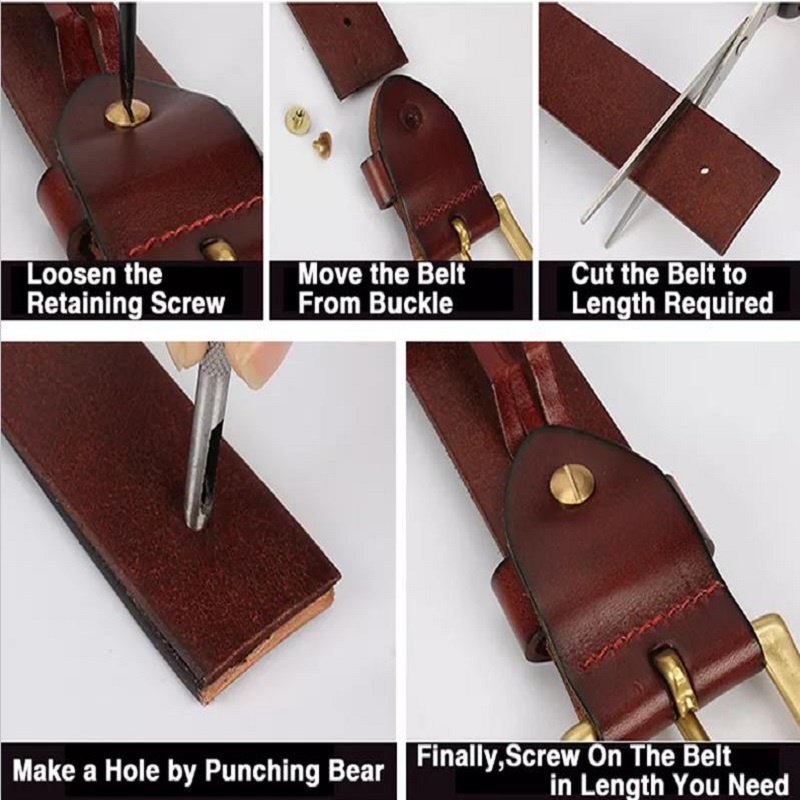 Loosen the Retaining Screw

Move the Belt From Buckle

Cut the Belt to Length Required

Make a Hole by Punching Bear

Finally,Screw On The Belt in Length You Need