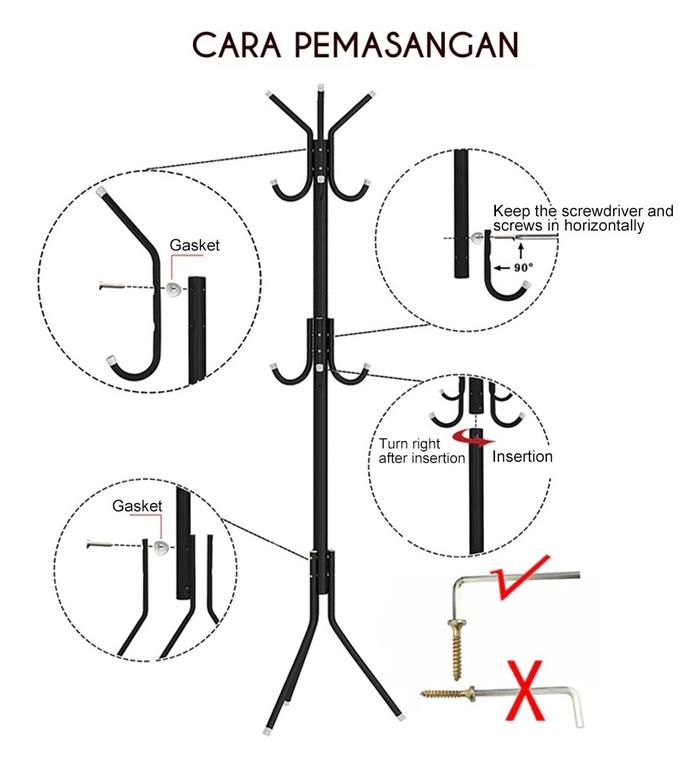 CARA PEMASANGAN

Gasket

Keep the screwdriver and screws in horizontally

90°

Turn right after insertion

Insertion

Gasket