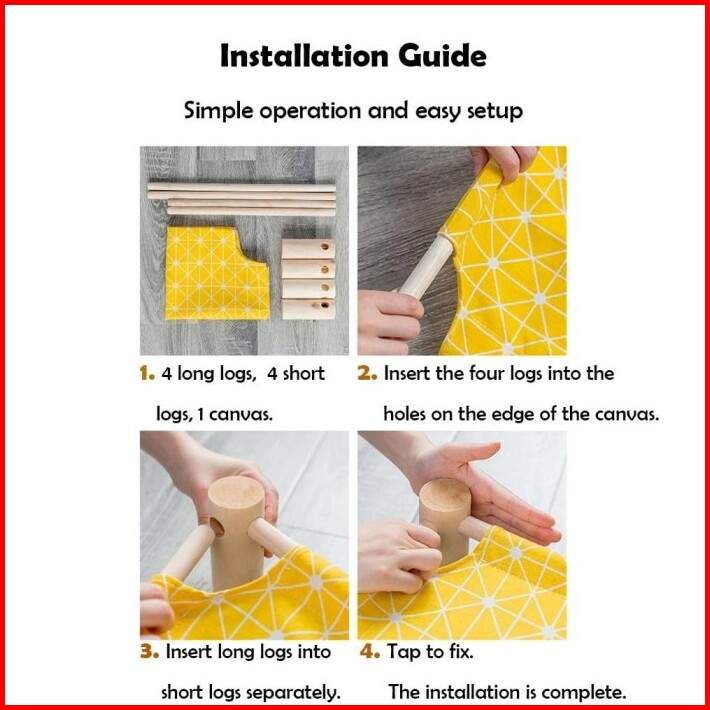 Installation Guide

Simple operation and easy setup

1. 4 long logs, 4 short logs, 1 canvas.

2. Insert the four logs into the holes on the edge of the canvas.

3. Insert long logs into short logs separately.

4. Tap to fix. The installation is complete.