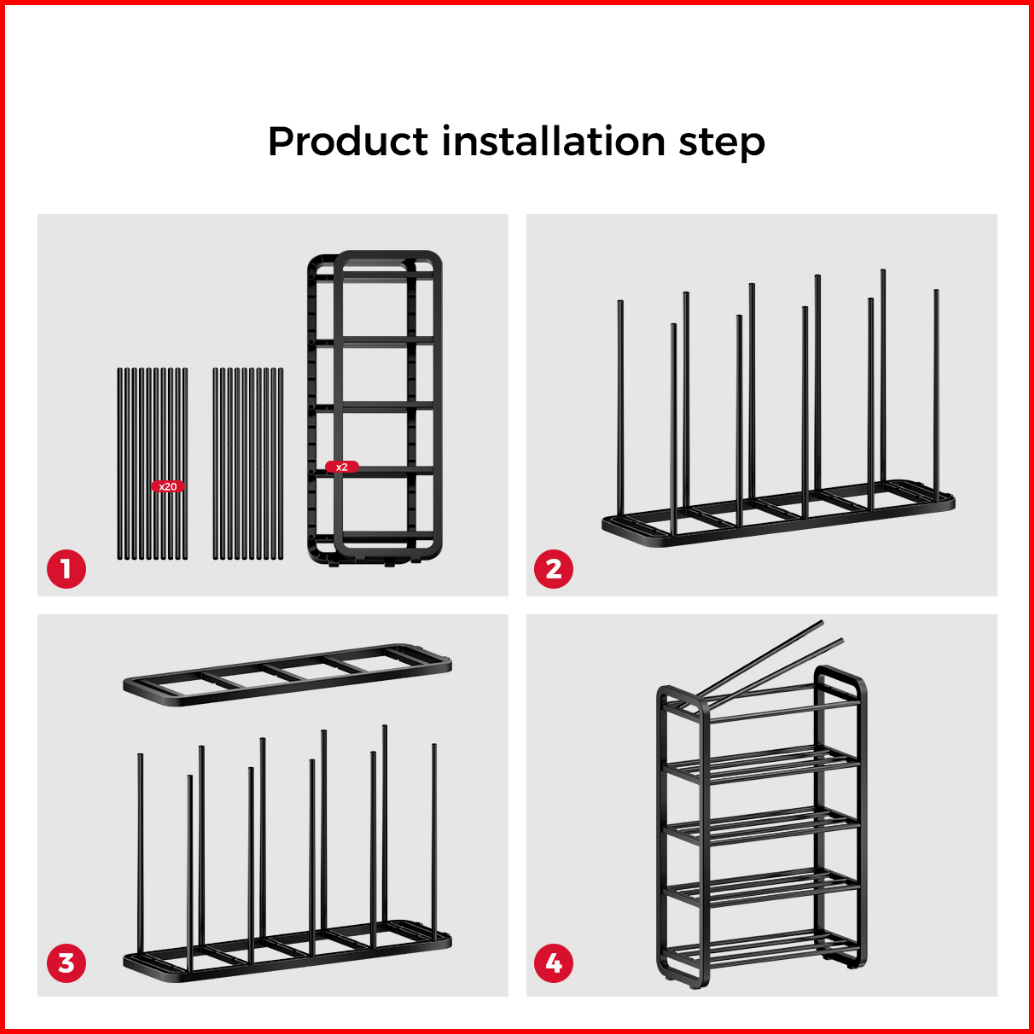 Product installation step

x20

x2

1

2

3

4