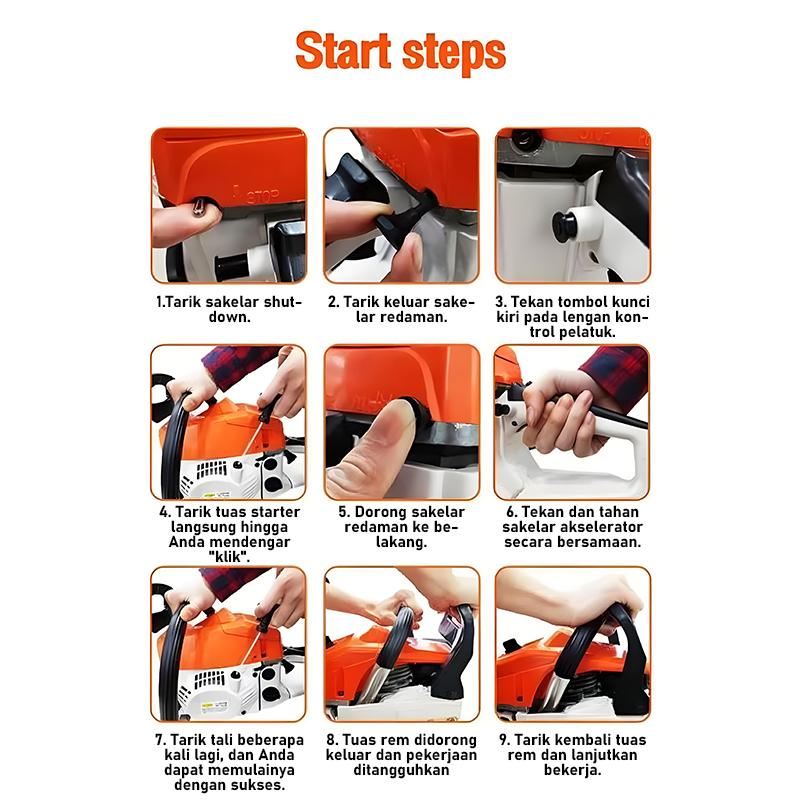 Start steps

STOP

1.Tarik sakelar shutdown.

2. Tarik keluar sakelar redaman.

3. Tekan tombol kunci kiri pada lengan kontrol pelatuk.

4. Tarik tuas starter langsung hingga Anda mendengar "klik".

5. Dorong sakelar redaman ke belakang.

6. Tekan dan tahan sakelar akselerator secara bersamaan.

7. Tarik tali beberapa kali lagi, dan Anda dapat memulainya dengan sukses.

8. Tuas rem didorong keluar dan pekerjaan ditangguhkan

9. Tarik kembali tuas rem dan lanjutkan bekerja.