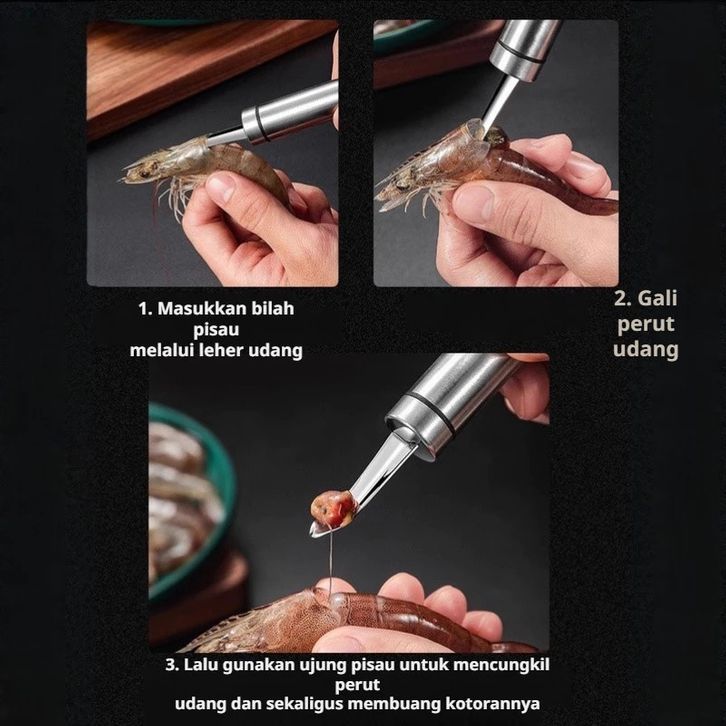 1. Masukkan bilah pisau melalui leher udang

2. Gali perut udang

3. Lalu gunakan ujung pisau untuk mencungkil perut udang dan sekaligus membuang kotorannya