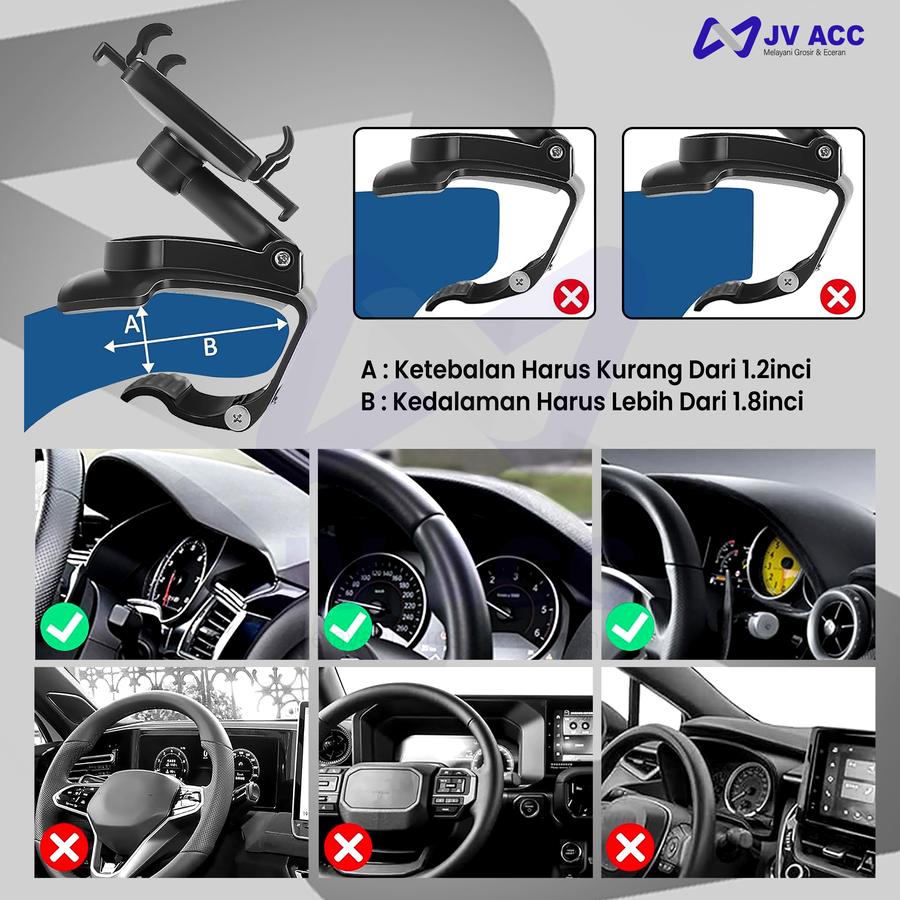 JV ACC
Melayani Grosir & Eceran

A
B

A : Ketebalan Harus Kurang Dari 1.2inci
B : Kedalaman Harus Lebih Dari 1.8inci