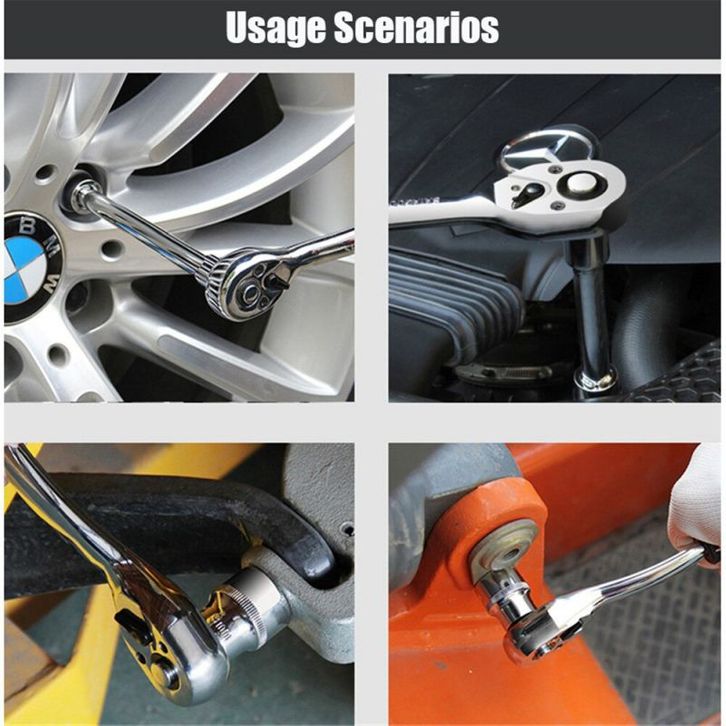 Usage Scenarios

BMW