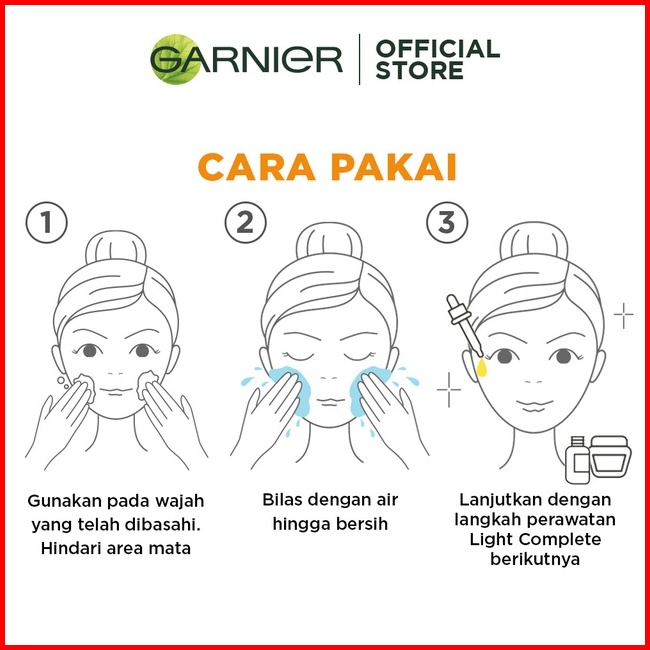 GARNIER | OFFICIAL STORE

CARA PAKAI

1

Gunakan pada wajah yang telah dibasahi. Hindari area mata

2

Bilas dengan air hingga bersih

3

Lanjutkan dengan langkah perawatan Light Complete berikutnya