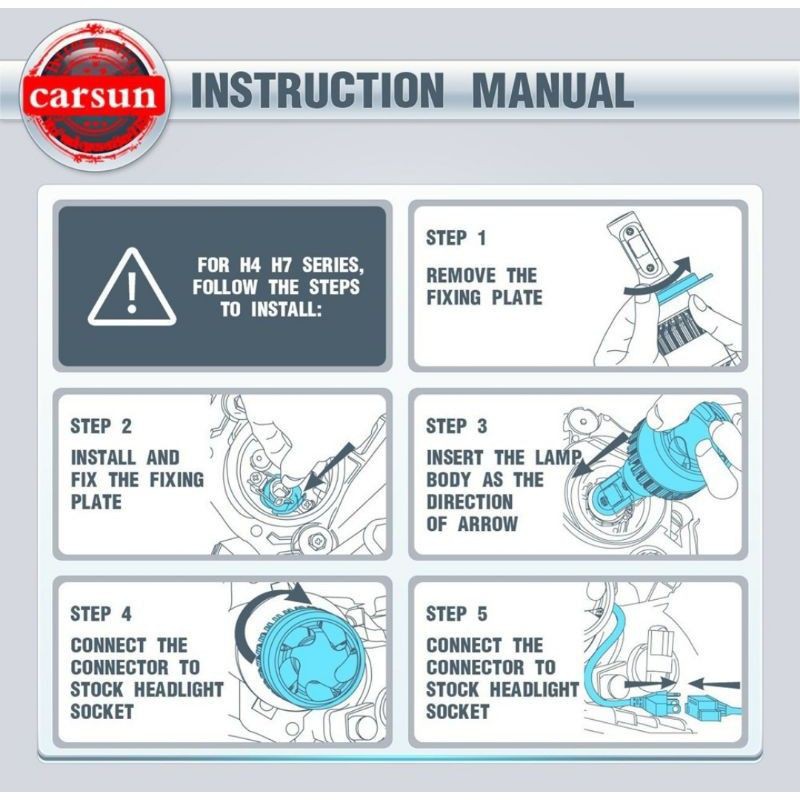 carsun

INSTRUCTION MANUAL

FOR H4 H7 SERIES, FOLLOW THE STEPS TO INSTALL:

STEP 1

REMOVE THE FIXING PLATE

STEP 2

INSTALL AND FIX THE FIXING PLATE

STEP 3

INSERT THE LAMP BODY AS THE DIRECTION OF ARROW

STEP 4

CONNECT THE CONNECTOR TO STOCK HEADLIGHT SOCKET

STEP 5

CONNECT THE CONNECTOR TO STOCK HEADLIGHT SOCKET