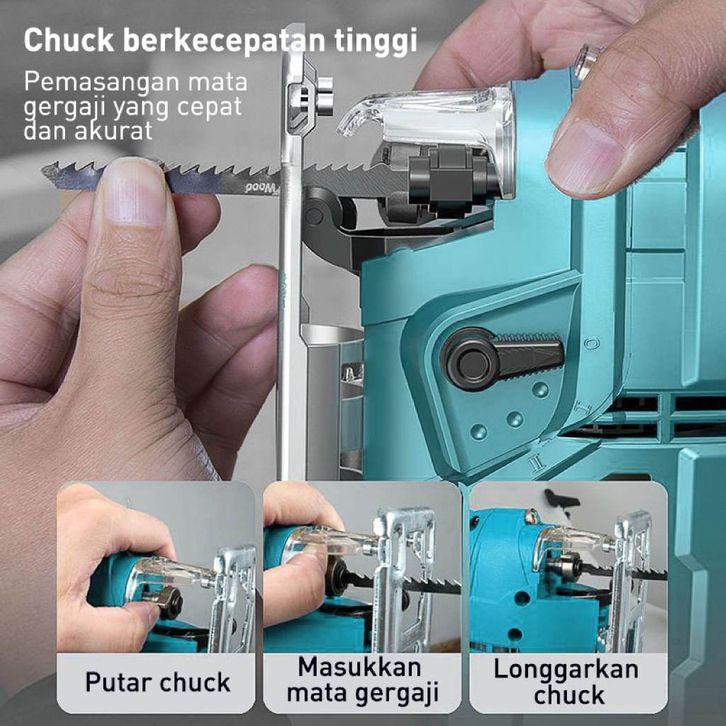 Chuck berkecepatan tinggi

Pemasangan mata gergaji yang cepat dan akurat

Wood

Putar chuck

Masukkan mata gergaji

Longgarkan chuck