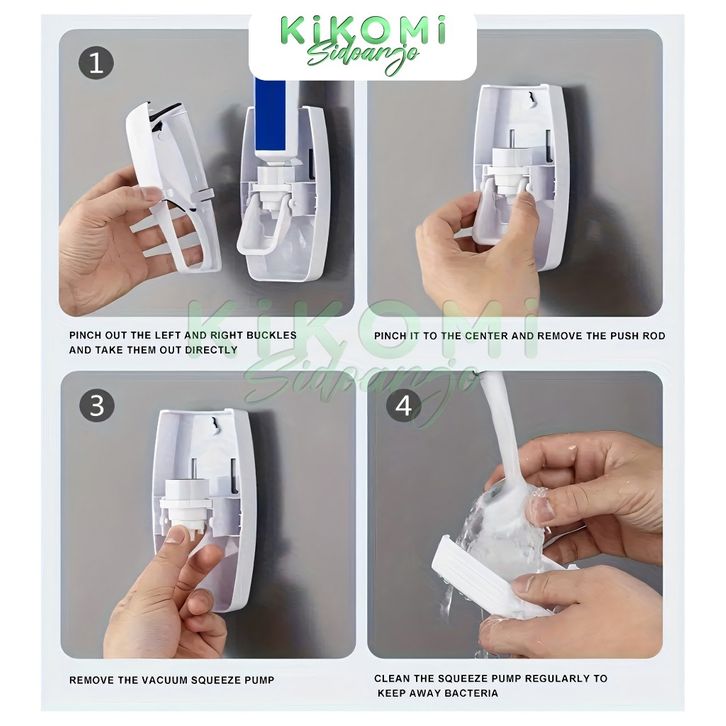 KiKOMi
Sidoarjo

1

PINCH OUT THE LEFT AND RIGHT BUCKLES AND TAKE THEM OUT DIRECTLY

PINCH IT TO THE CENTER AND REMOVE THE PUSH ROD

KiKOMi
Sidoarjo

3

REMOVE THE VACUUM SQUEEZE PUMP

4

CLEAN THE SQUEEZE PUMP REGULARLY TO KEEP AWAY BACTERIA