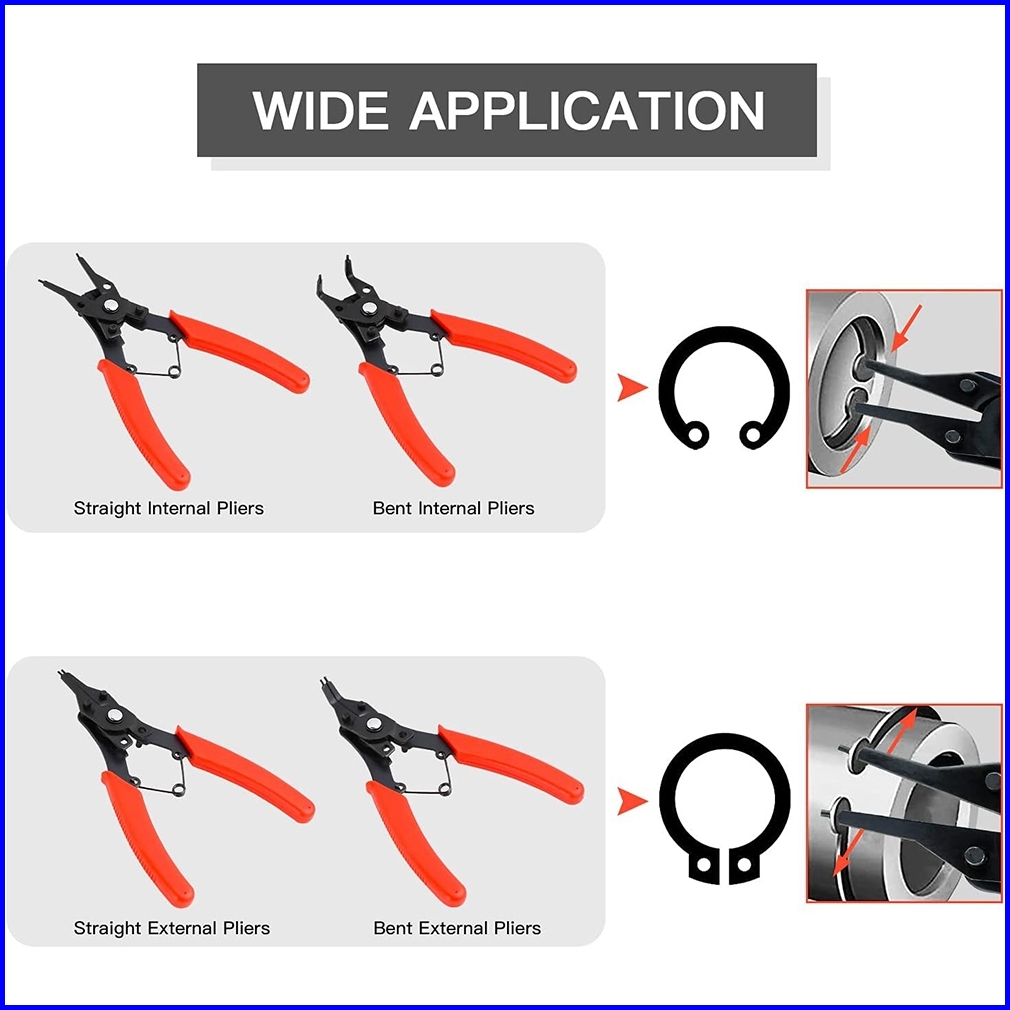 WIDE APPLICATION

Straight Internal Pliers

Bent Internal Pliers

Straight External Pliers

Bent External Pliers