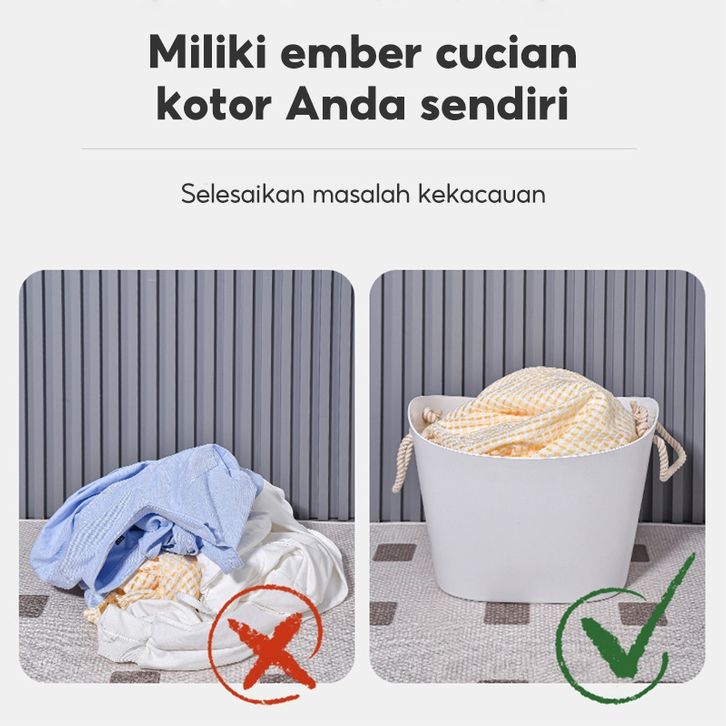 Miliki ember cucian kotor Anda sendiri

Selesaikan masalah kekacauan