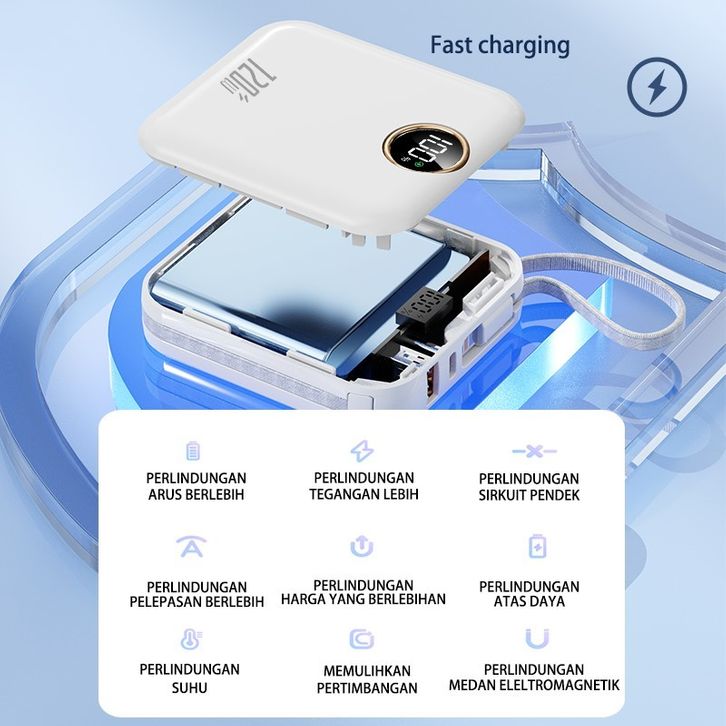 Fast charging

120W

PERLINDUNGAN ARUS BERLEBIH

PERLINDUNGAN TEGANGAN LEBIH

PERLINDUNGAN SIRKUIT PENDEK

PERLINDUNGAN PELEPASAN BERLEBIH

PERLINDUNGAN HARGA YANG BERLEBIHAN

PERLINDUNGAN ATAS DAYA

PERLINDUNGAN SUHU

MEMULIHKAN PERTIMBANGAN

PERLINDUNGAN MEDAN ELELTROMAGNETIK