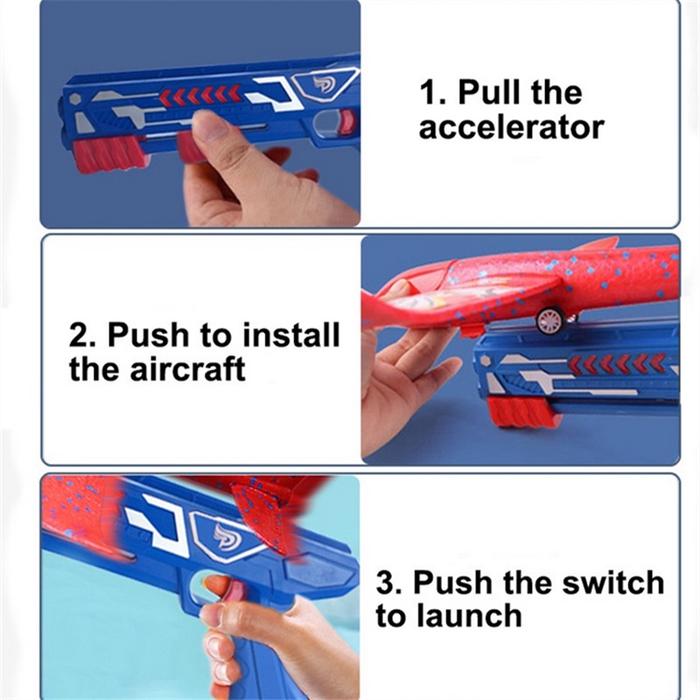 1. Pull the accelerator

2. Push to install the aircraft

3. Push the switch to launch