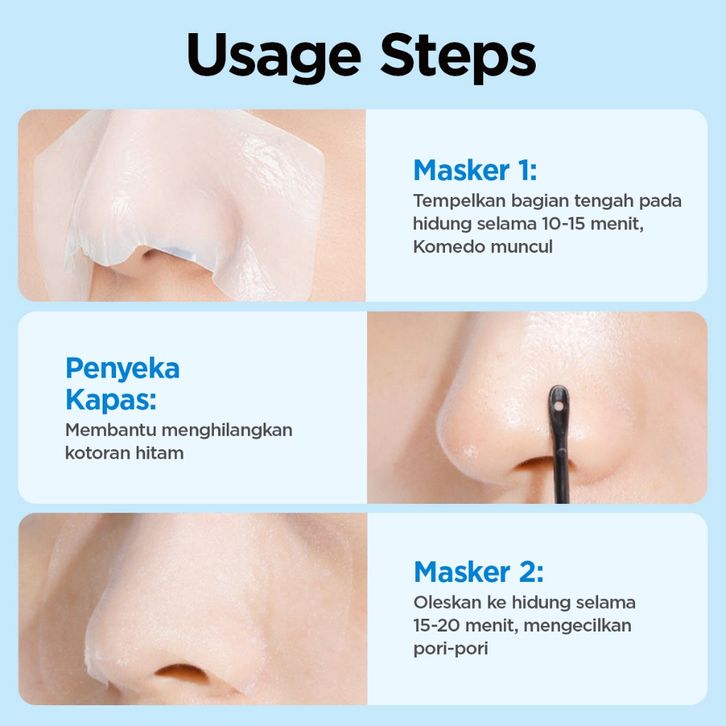 Usage Steps

Masker 1:
Tempelkan bagian tengah pada hidung selama 10-15 menit, Komedo muncul

Penyeka Kapas:
Membantu menghilangkan kotoran hitam

Masker 2:
Oleskan ke hidung selama 15-20 menit, mengecilkan pori-pori