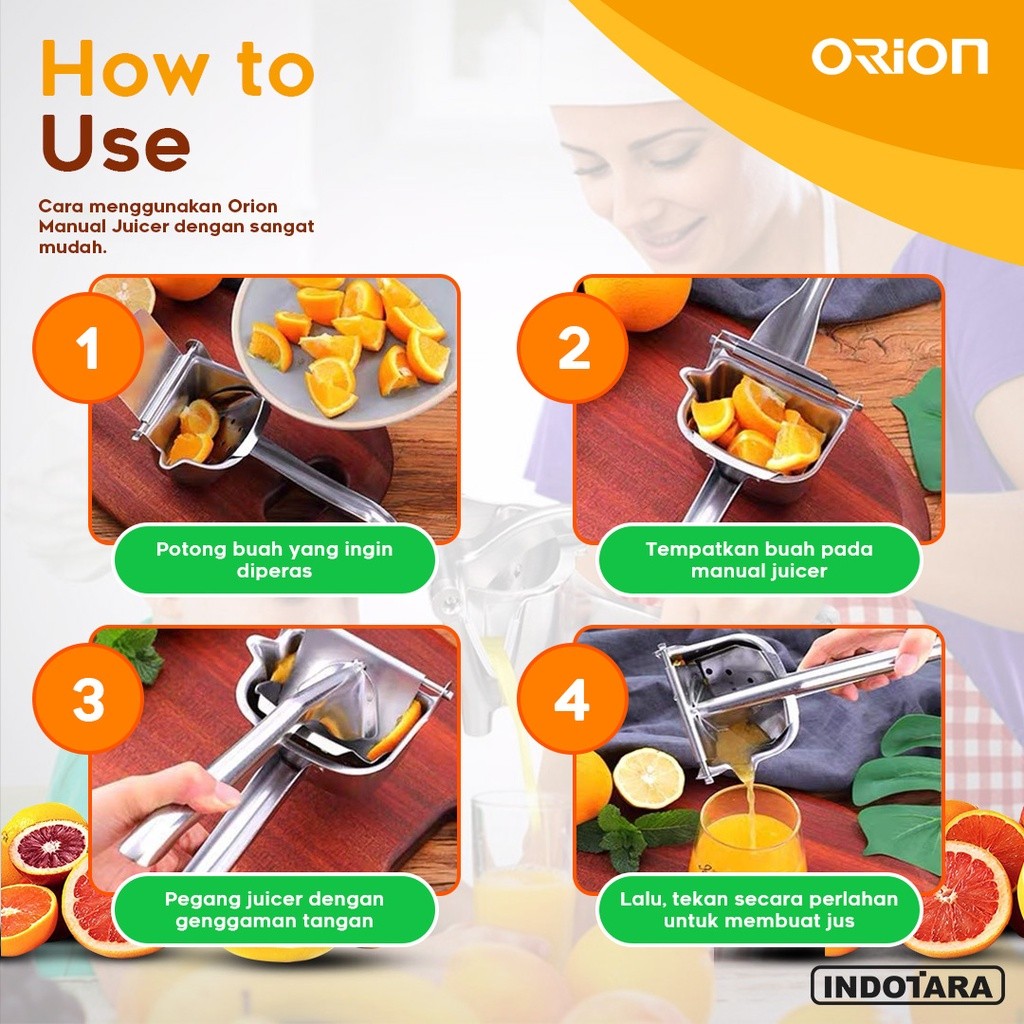 How to Use

ORION

Cara menggunakan Orion Manual Juicer dengan sangat mudah.

1
Potong buah yang ingin diperas

2
Tempatkan buah pada manual juicer

3
Pegang juicer dengan genggaman tangan

4
Lalu, tekan secara perlahan untuk membuat jus

INDOTARA