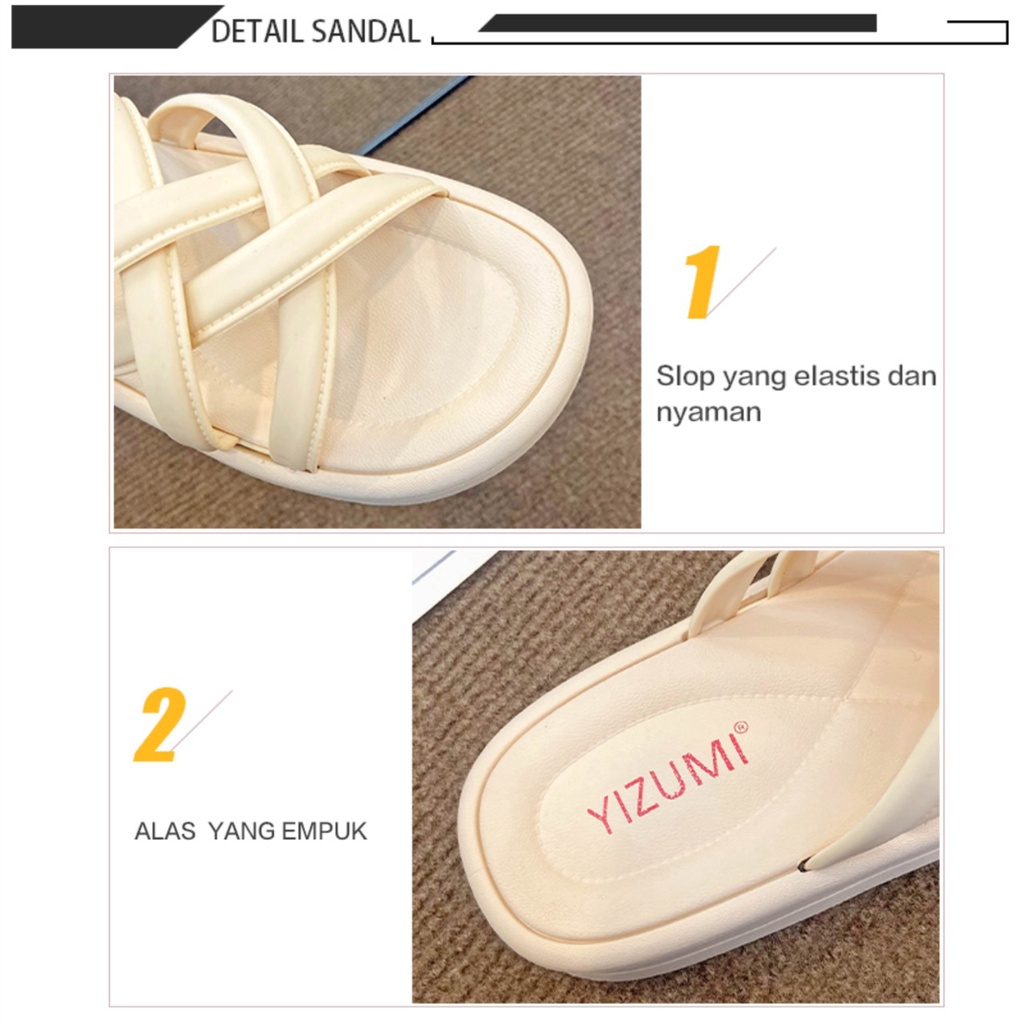 DETAIL SANDAL

1

Slop yang elastis dan nyaman

2

ALAS YANG EMPUK

YIZUMI®