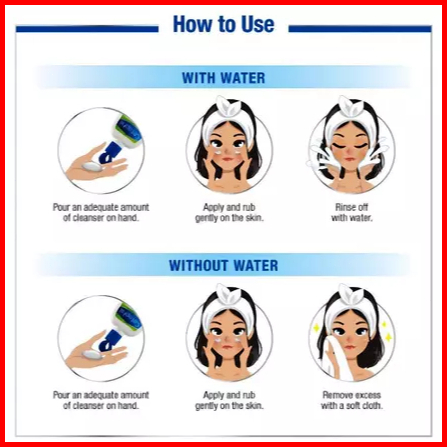 How to Use

WITH WATER

Pour an adequate amount of cleanser on hand.

Apply and rub gently on the skin.

Rinse off with water.

WITHOUT WATER

Pour an adequate amount of cleanser on hand.

Apply and rub gently on the skin.

Remove excess with a soft cloth.