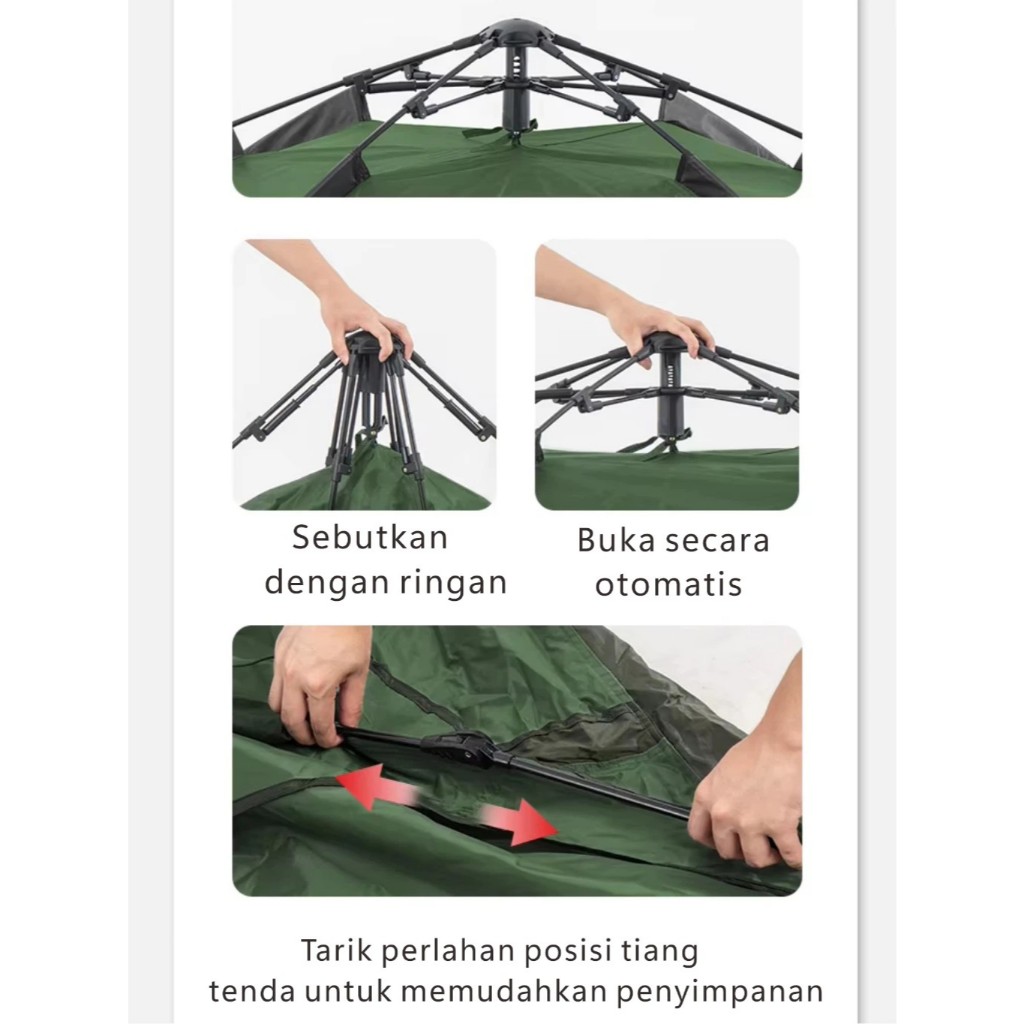 Sebutkan dengan ringan

Buka secara otomatis

Tarik perlahan posisi tiang tenda untuk memudahkan penyimpanan