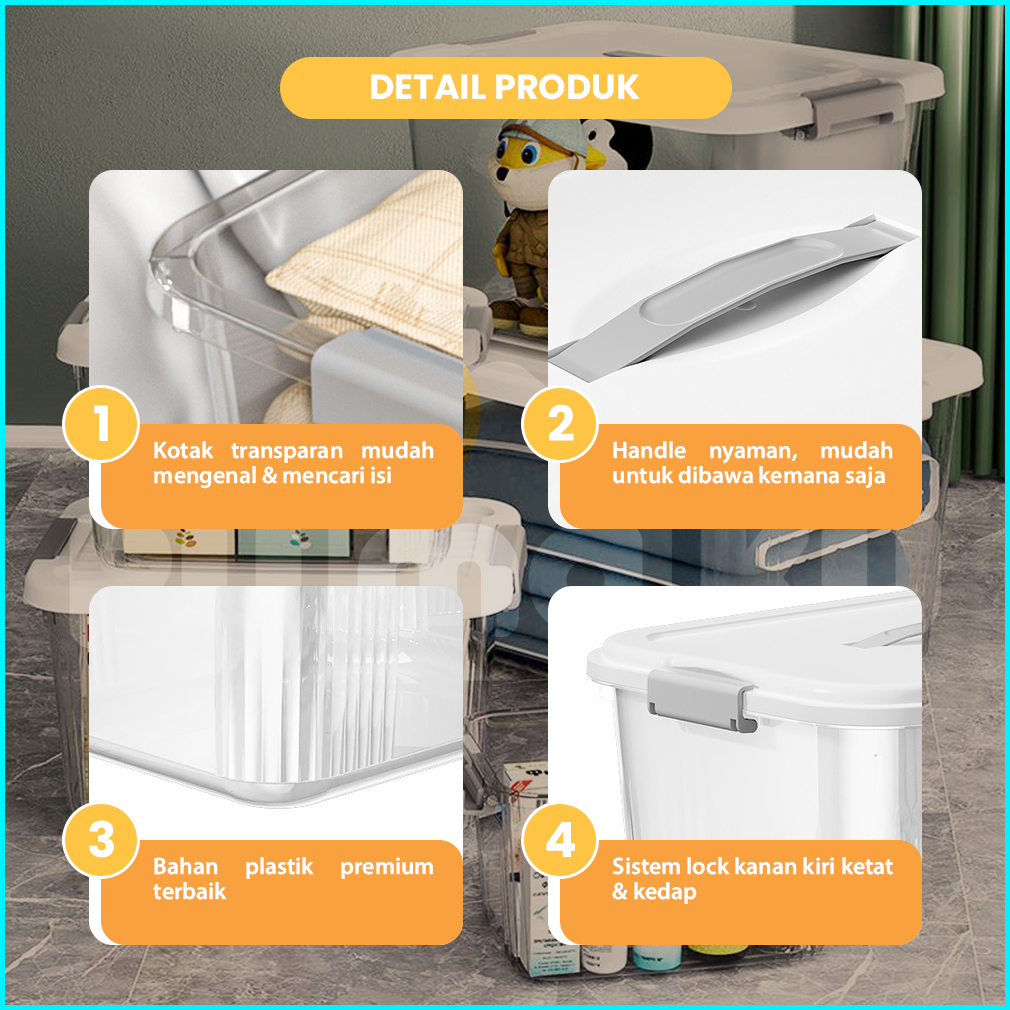 DETAIL PRODUK

1
Kotak transparan mudah mengenal & mencari isi

2
Handle nyaman, mudah untuk dibawa kemana saja

3
Bahan plastik premium terbaik

4
Sistem lock kanan kiri ketat & kedap