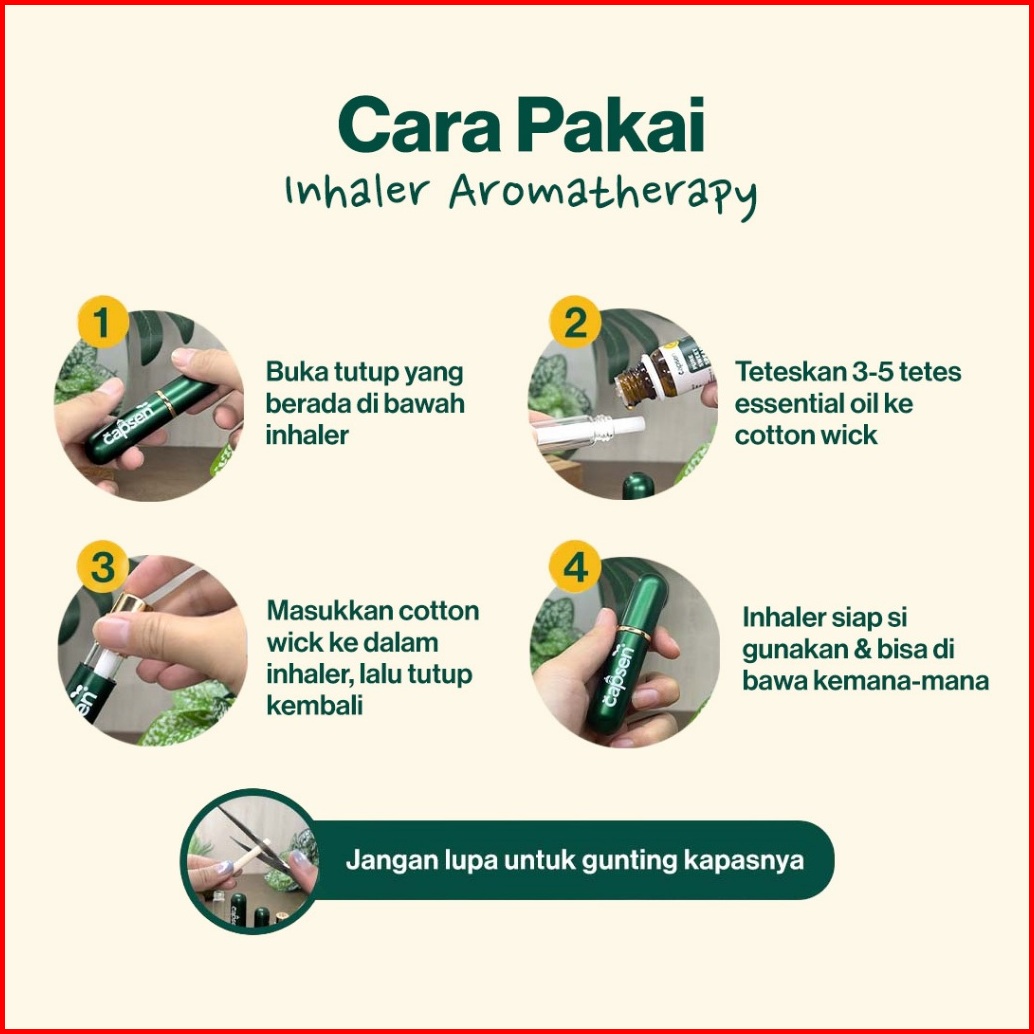 Cara Pakai
Inhaler Aromatherapy

1
capsen
Buka tutup yang berada di bawah inhaler

2
Teteskan 3-5 tetes essential oil ke cotton wick

3
Masukkan cotton wick ke dalam inhaler, lalu tutup kembali

4
capsen
Inhaler siap si gunakan & bisa di bawa kemana-mana

Jangan lupa untuk gunting kapasnya