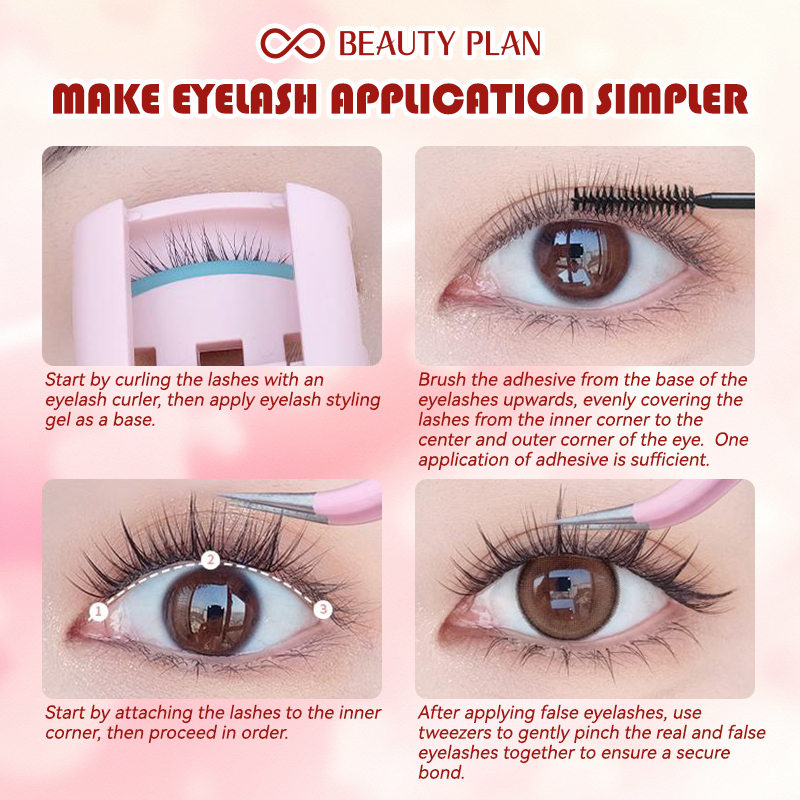 BEAUTY PLAN

MAKE EYELASH APPLICATION SIMPLER

Start by curling the lashes with an eyelash curler, then apply eyelash styling gel as a base.

Brush the adhesive from the base of the eyelashes upwards, evenly covering the lashes from the inner corner to the center and outer corner of the eye. One application of adhesive is sufficient.

1
2
3

Start by attaching the lashes to the inner corner, then proceed in order.

After applying false eyelashes, use tweezers to gently pinch the real and false eyelashes together to ensure a secure bond.