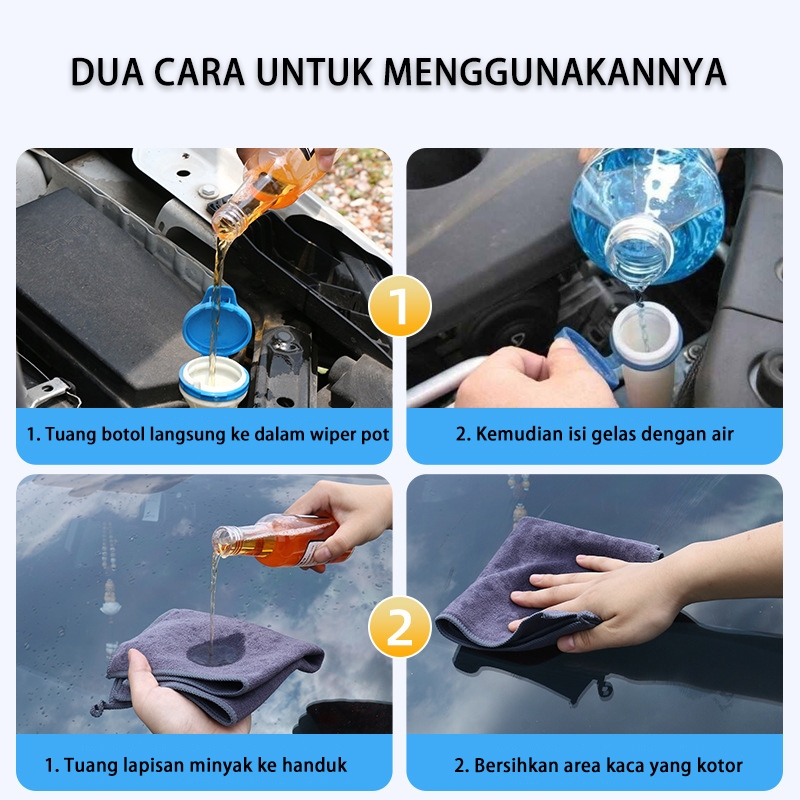 DUA CARA UNTUK MENGGUNAKANNYA

1

1. Tuang botol langsung ke dalam wiper pot

2. Kemudian isi gelas dengan air

2

1. Tuang lapisan minyak ke handuk

2. Bersihkan area kaca yang kotor