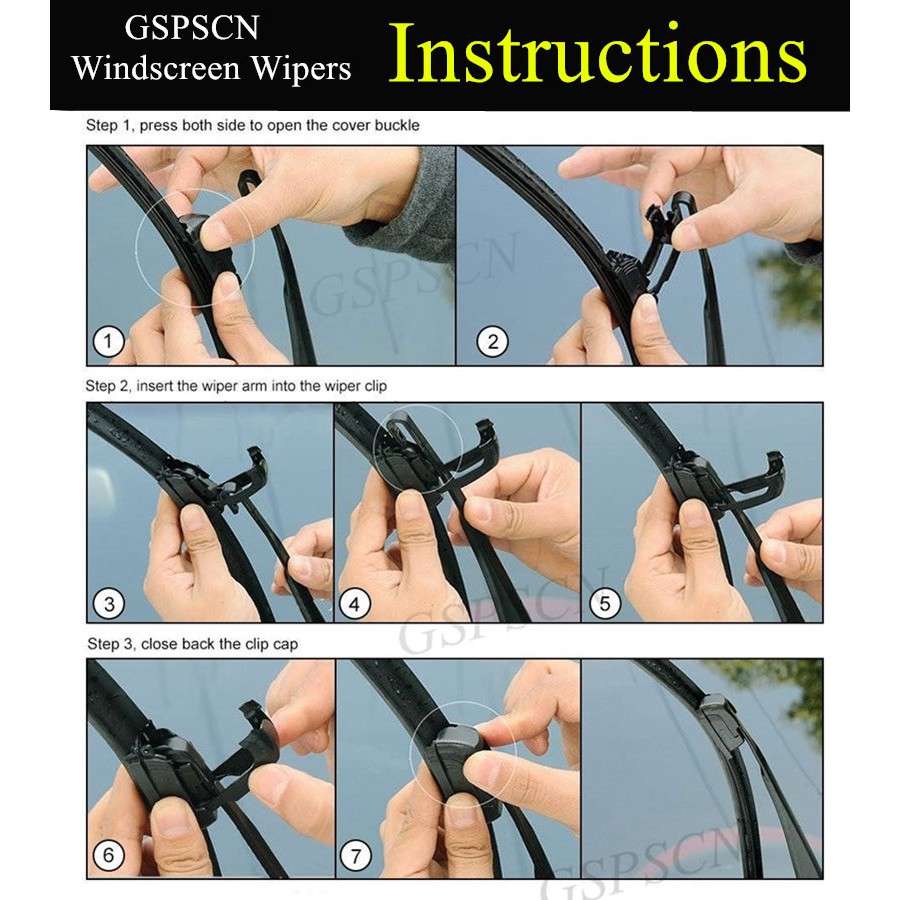 GSPSCN
Windscreen Wipers

Instructions

Step 1, press both side to open the cover buckle

GSPSCN

1

2

Step 2, insert the wiper arm into the wiper clip

3

4

5

GSPSCN

Step 3, close back the clip cap

6

7

GSPSCN