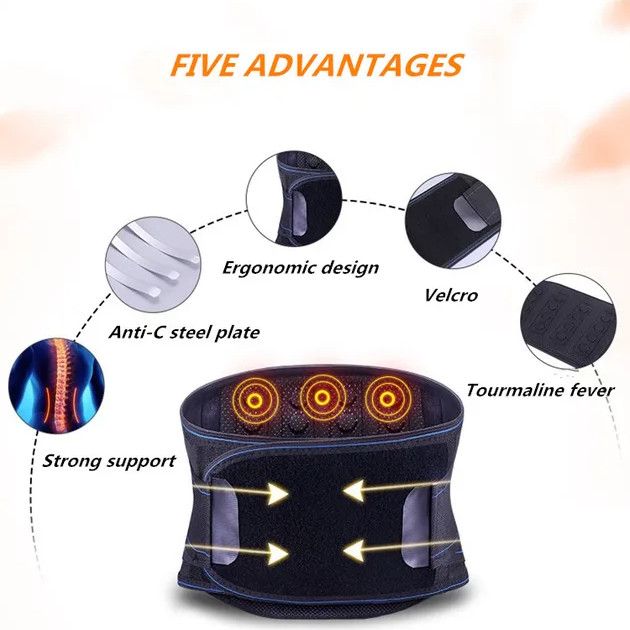 FIVE ADVANTAGES

Ergonomic design

Velcro

Anti-C steel plate

Tourmaline fever

Strong support