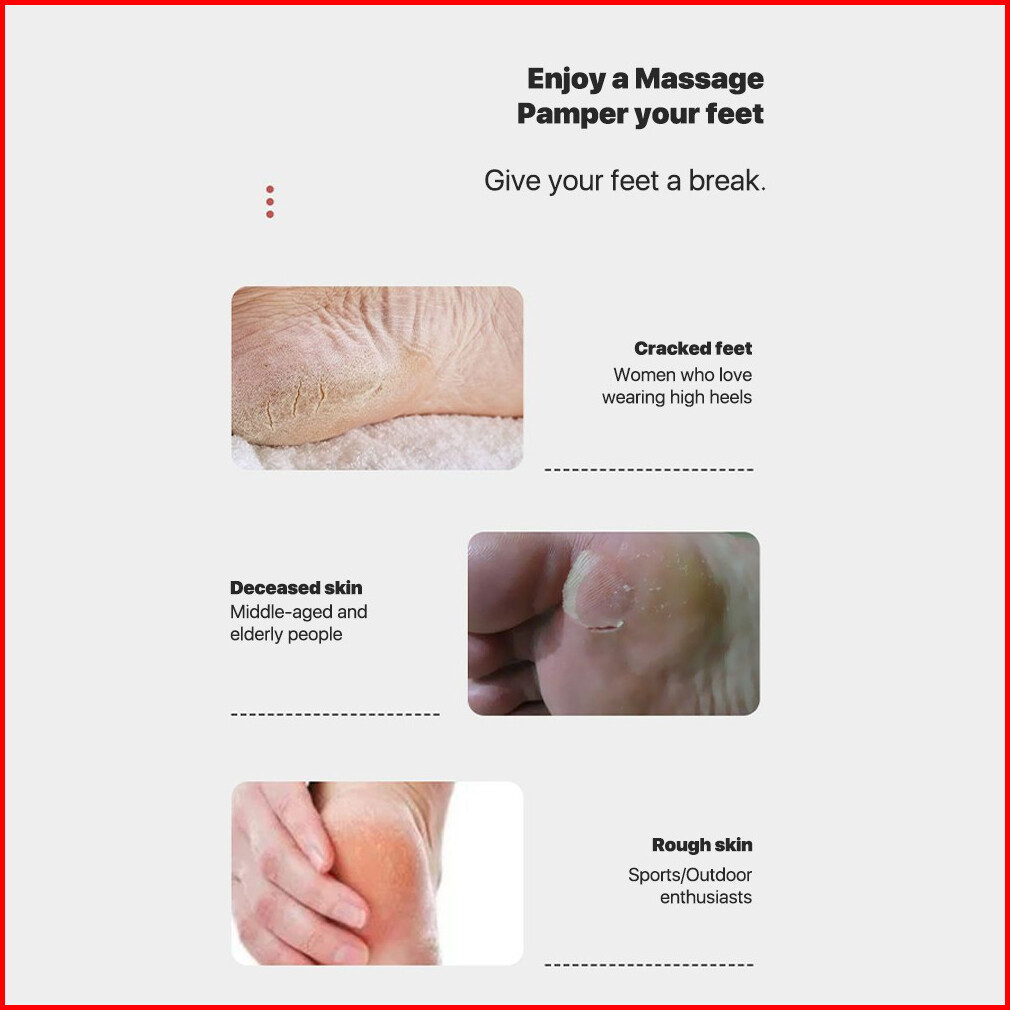 Enjoy a Massage
Pamper your feet

Give your feet a break.

Cracked feet
Women who love wearing high heels

Deceased skin
Middle-aged and elderly people

Rough skin
Sports/Outdoor enthusiasts