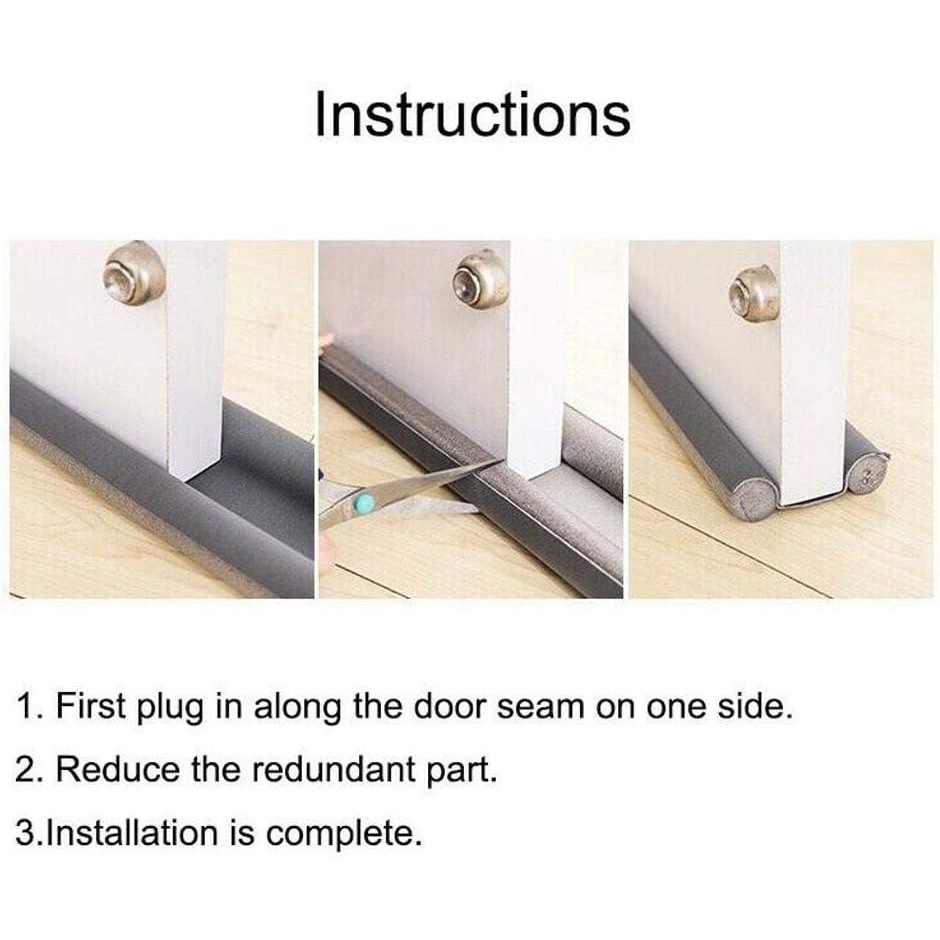 Instructions

1. First plug in along the door seam on one side.

2. Reduce the redundant part.

3.Installation is complete.