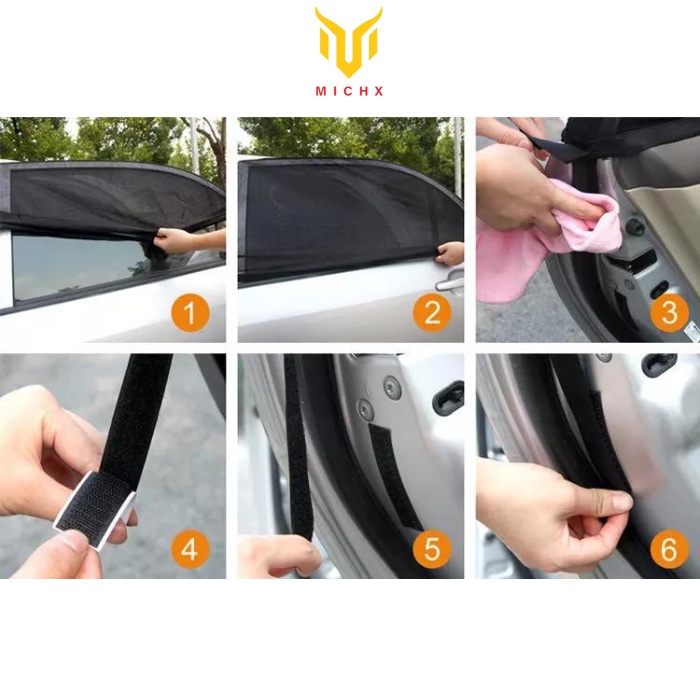 MICHX

1

2

3

4

5

6