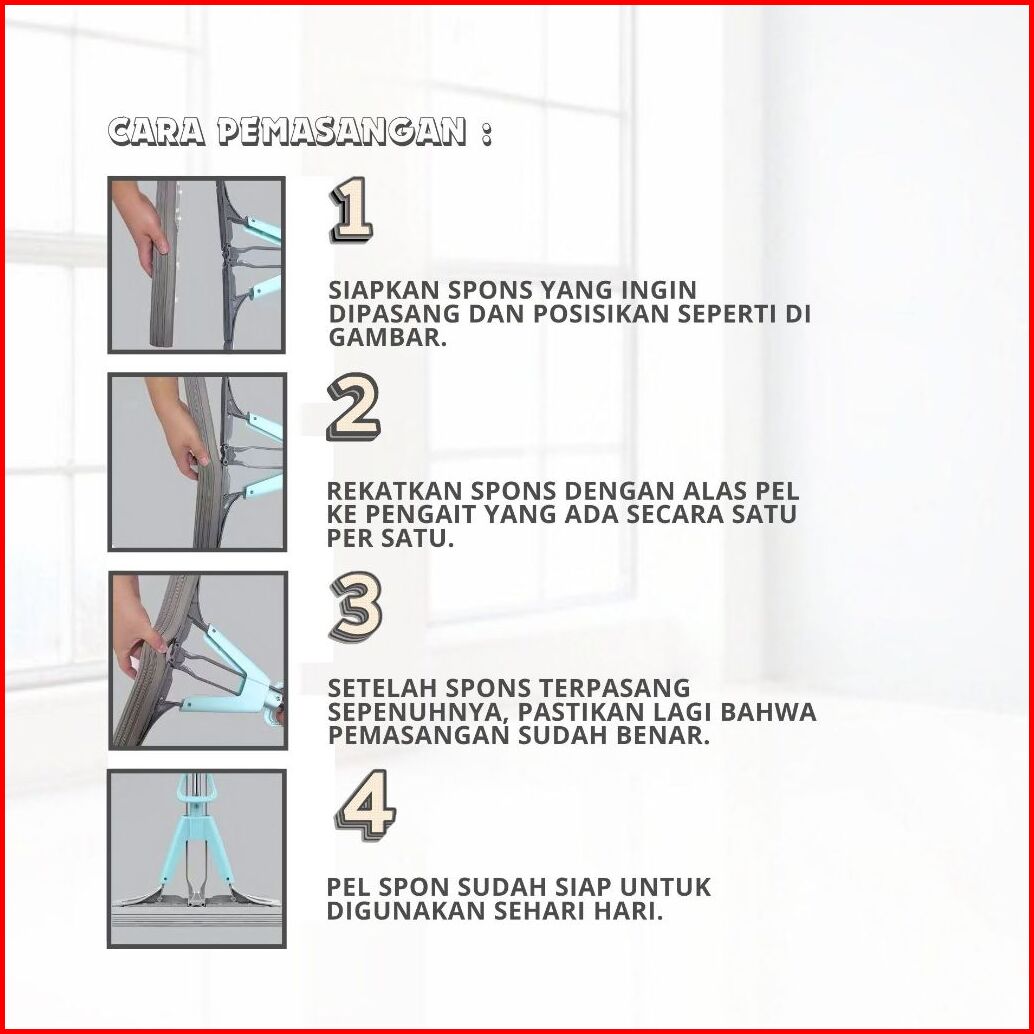 CARA PEMASANGAN :

1

SIAPKAN SPONS YANG INGIN DIPASANG DAN POSISIKAN SEPERTI DI GAMBAR.

2

REKATKAN SPONS DENGAN ALAS PEL KE PENGAIT YANG ADA SECARA SATU PER SATU.

3

SETELAH SPONS TERPASANG SEPENUHNYA, PASTIKAN LAGI BAHWA PEMASANGAN SUDAH BENAR.

4

PEL SPON SUDAH SIAP UNTUK DIGUNAKAN SEHARI HARI.