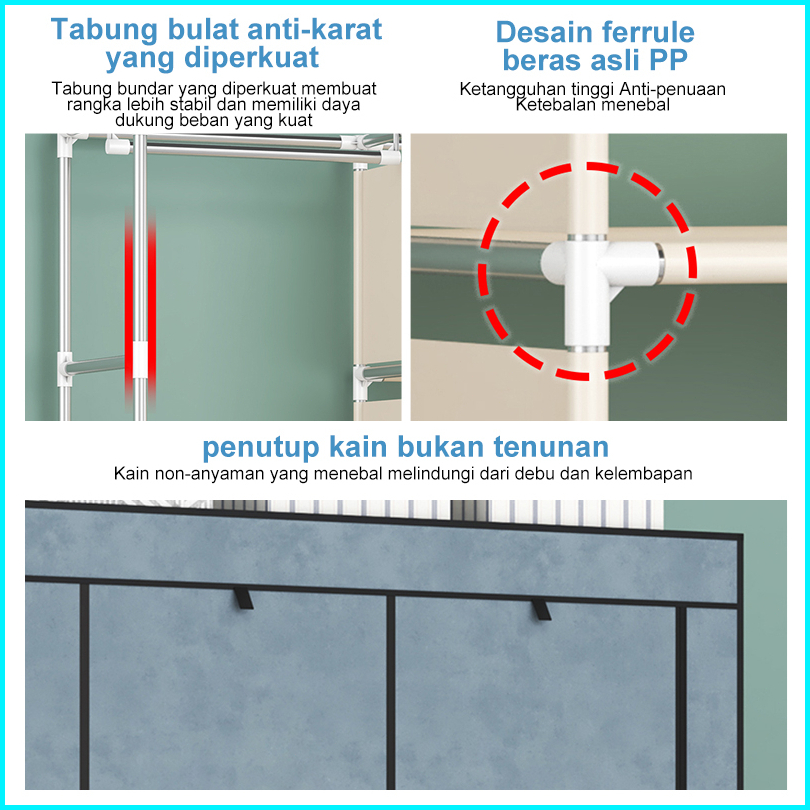 Tabung bulat anti-karat yang diperkuat

Tabung bundar yang diperkuat membuat rangka lebih stabil dan memiliki daya dukung beban yang kuat

Desain ferrule beras asli PP

Ketangguhan tinggi Anti-penuaan Ketebalan menebal

penutup kain bukan tenunan

Kain non-anyaman yang menebal melindungi dari debu dan kelembapan