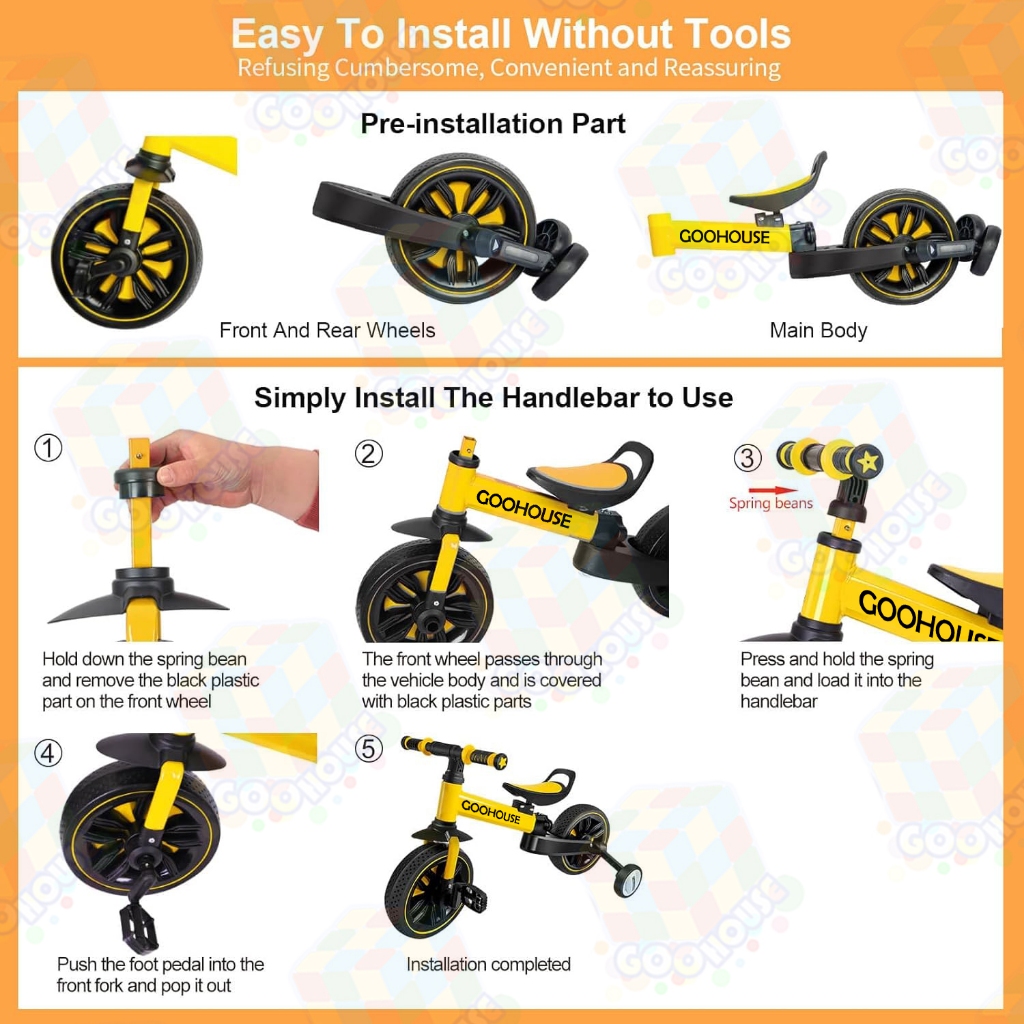 Easy To Install Without Tools
Refusing Cumbersome, Convenient and Reassuring

Pre-installation Part

GOOHOUSE

Front And Rear Wheels

Main Body

Simply Install The Handlebar to Use

①

Hold down the spring bean and remove the black plastic part on the front wheel

②

GOOHOUSE

The front wheel passes through the vehicle body and is covered with black plastic parts

③

Spring beans

GOOHOUSE

Press and hold the spring bean and load it into the handlebar

④

Push the foot pedal into the front fork and pop it out

⑤

GOOHOUSE

Installation completed

GOOHOUSE