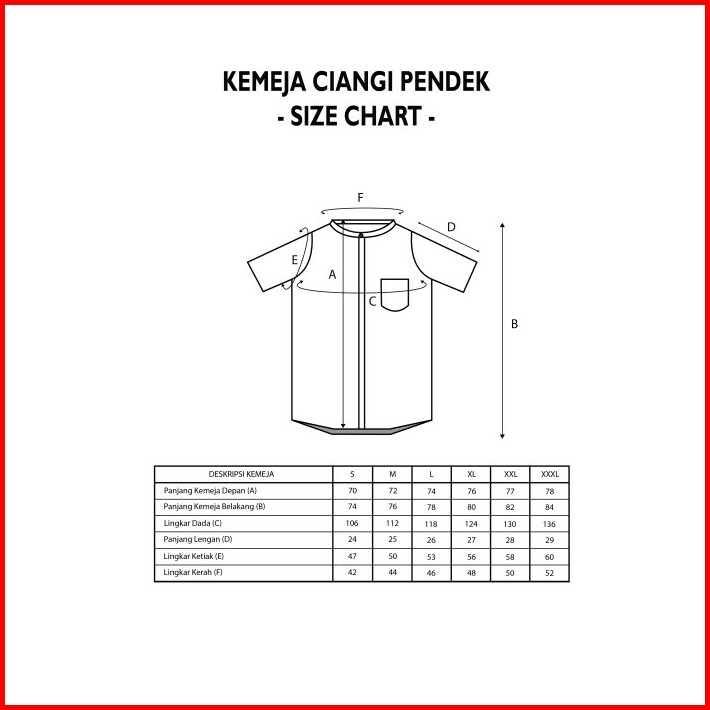 KEMEJA CIANGI PENDEK
- SIZE CHART -

F
D
E
A
C
B

| DESKRIPSI KEMEJA | S | M | L | XL | XXL | XXXL |
|---|---|---|---|---|---|---|
| Panjang Kemeja Depan (A) | 70 | 72 | 74 | 76 | 77 | 78 |
| Panjang Kemeja Belakang (B) | 74 | 76 | 78 | 80 | 82 | 84 |
| Lingkar Dada (C) | 106 | 112 | 118 | 124 | 130 | 136 |
| Panjang Lengan (D) | 24 | 25 | 26 | 27 | 28 | 29 |
| Lingkar Ketiak (E) | 47 | 50 | 53 | 56 | 58 | 60 |
| Lingkar Kerah (F) | 42 | 44 | 46 | 48 | 50 | 52 |