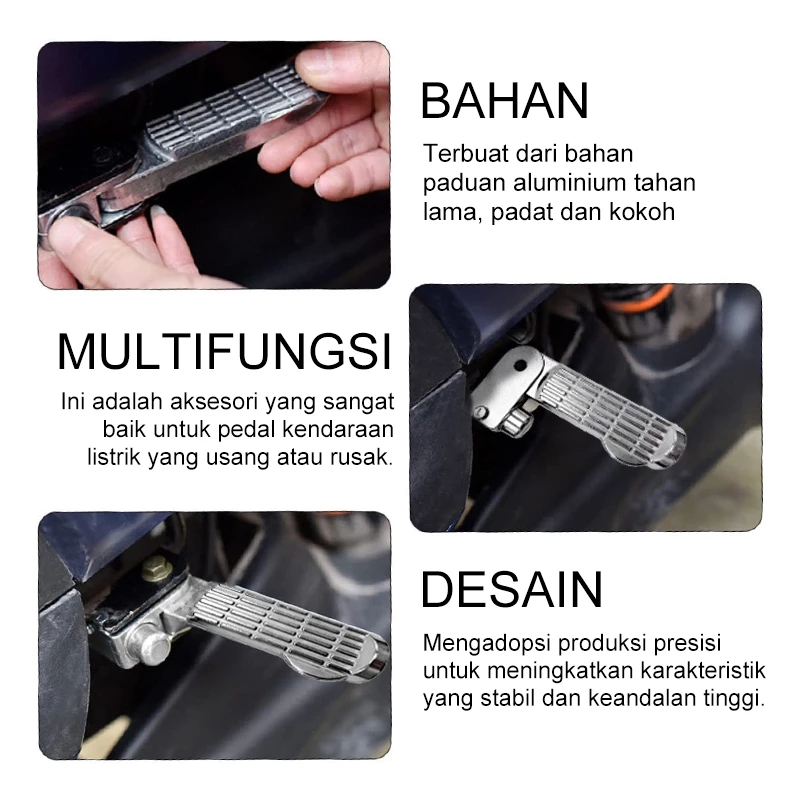 BAHAN

Terbuat dari bahan paduan aluminium tahan lama, padat dan kokoh

MULTIFUNGSI

Ini adalah aksesori yang sangat baik untuk pedal kendaraan listrik yang usang atau rusak.

DESAIN

Mengadopsi produksi presisi untuk meningkatkan karakteristik yang stabil dan keandalan tinggi.