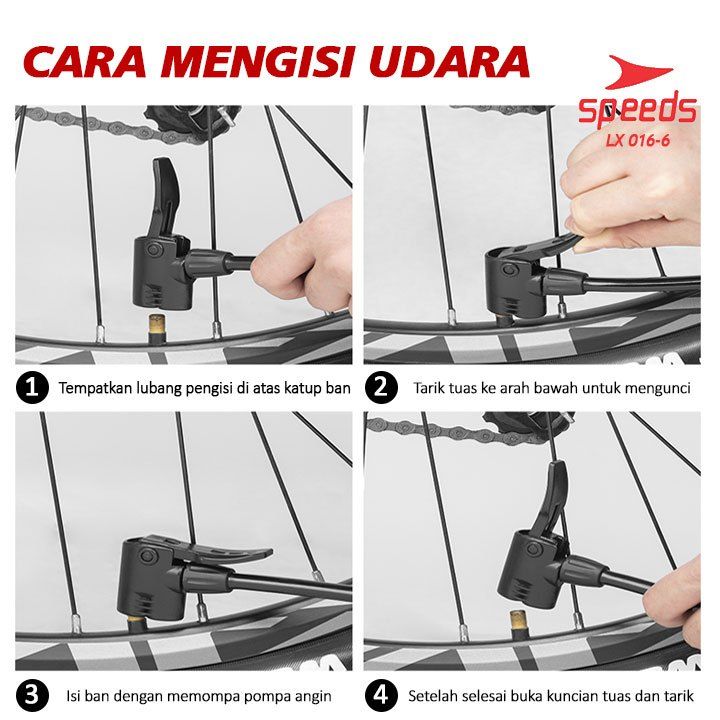 CARA MENGISI UDARA

speeds
LX 016-6

1 Tempatkan lubang pengisi di atas katup ban

2 Tarik tuas ke arah bawah untuk mengunci

3 Isi ban dengan memompa pompa angin

4 Setelah selesai buka kuncian tuas dan tarik