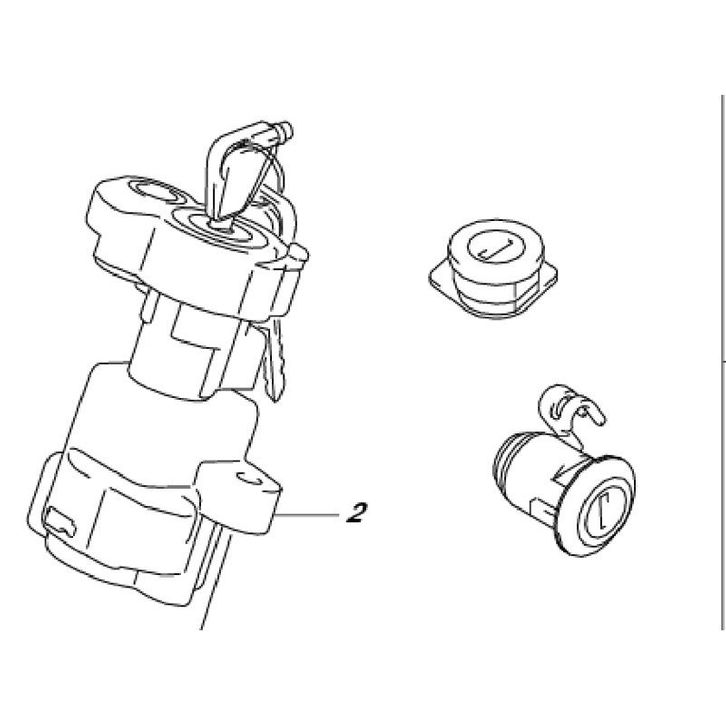 2