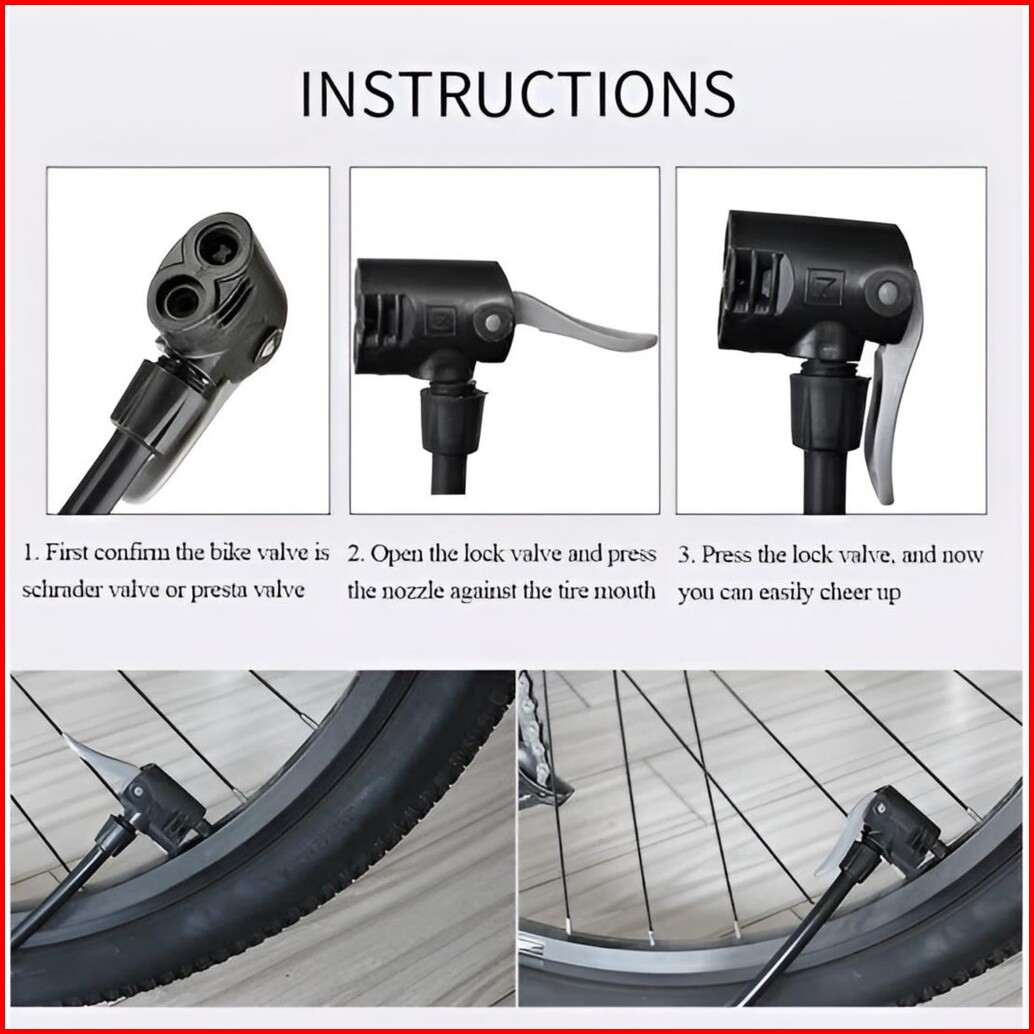 INSTRUCTIONS

1. First confirm the bike valve is schrader valve or presta valve

2. Open the lock valve and press the nozzle against the tire mouth

3. Press the lock valve, and now you can easily cheer up