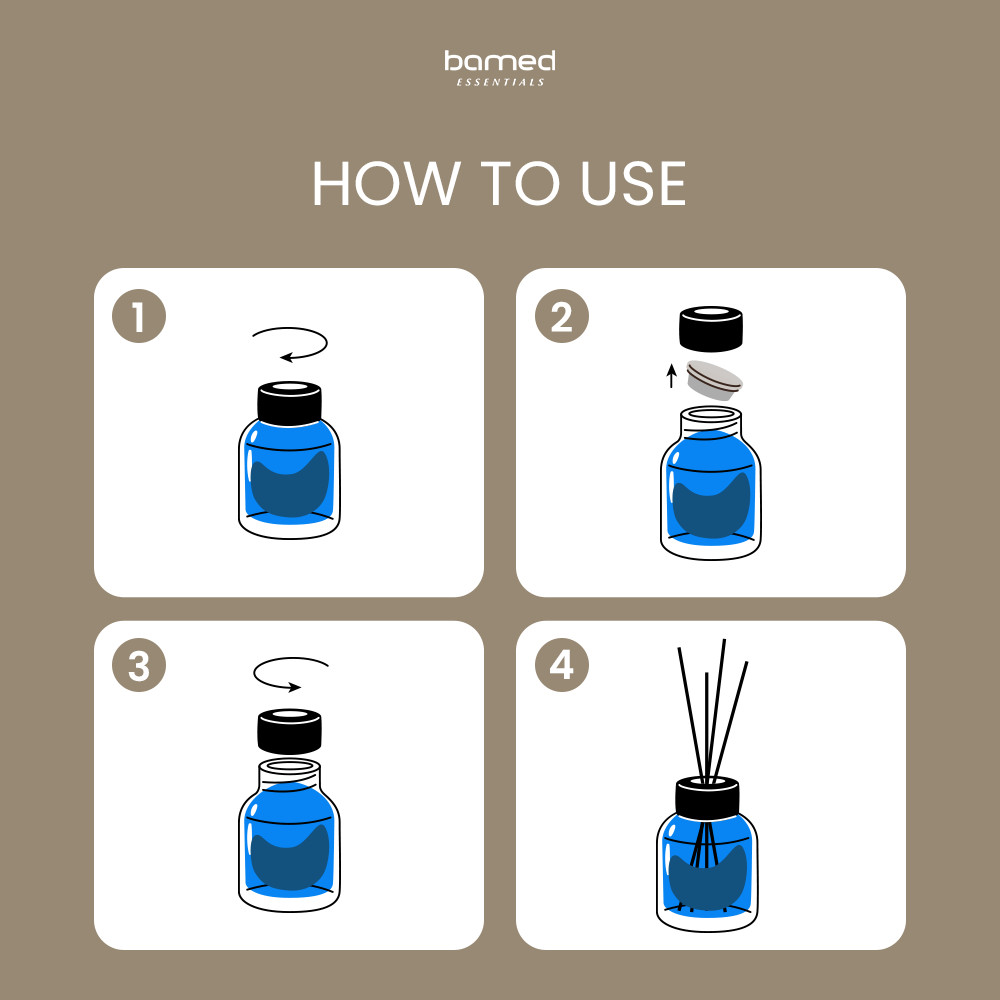 bamed
ESSENTIALS

HOW TO USE

1

2

3

4