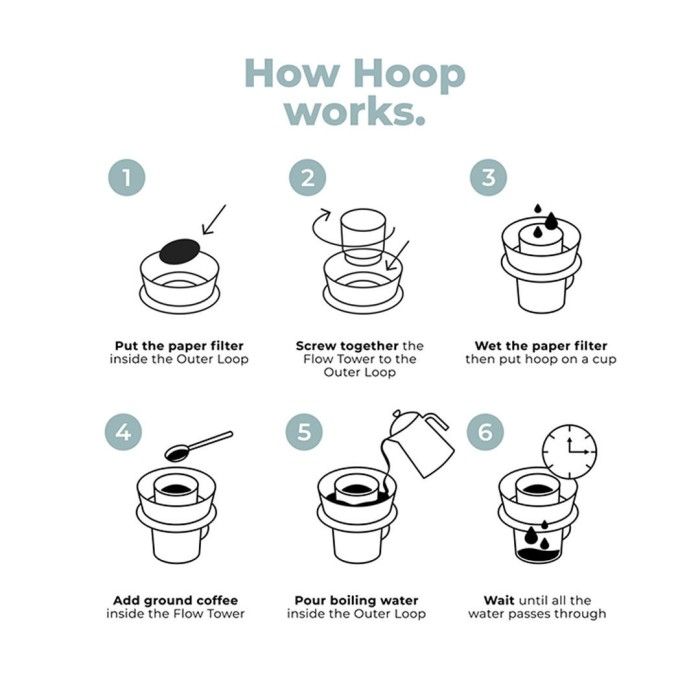 How Hoop works.

1

Put the paper filter inside the Outer Loop

2

Screw together the Flow Tower to the Outer Loop

3

Wet the paper filter then put hoop on a cup

4

Add ground coffee inside the Flow Tower

5

Pour boiling water inside the Outer Loop

6

Wait until all the water passes through