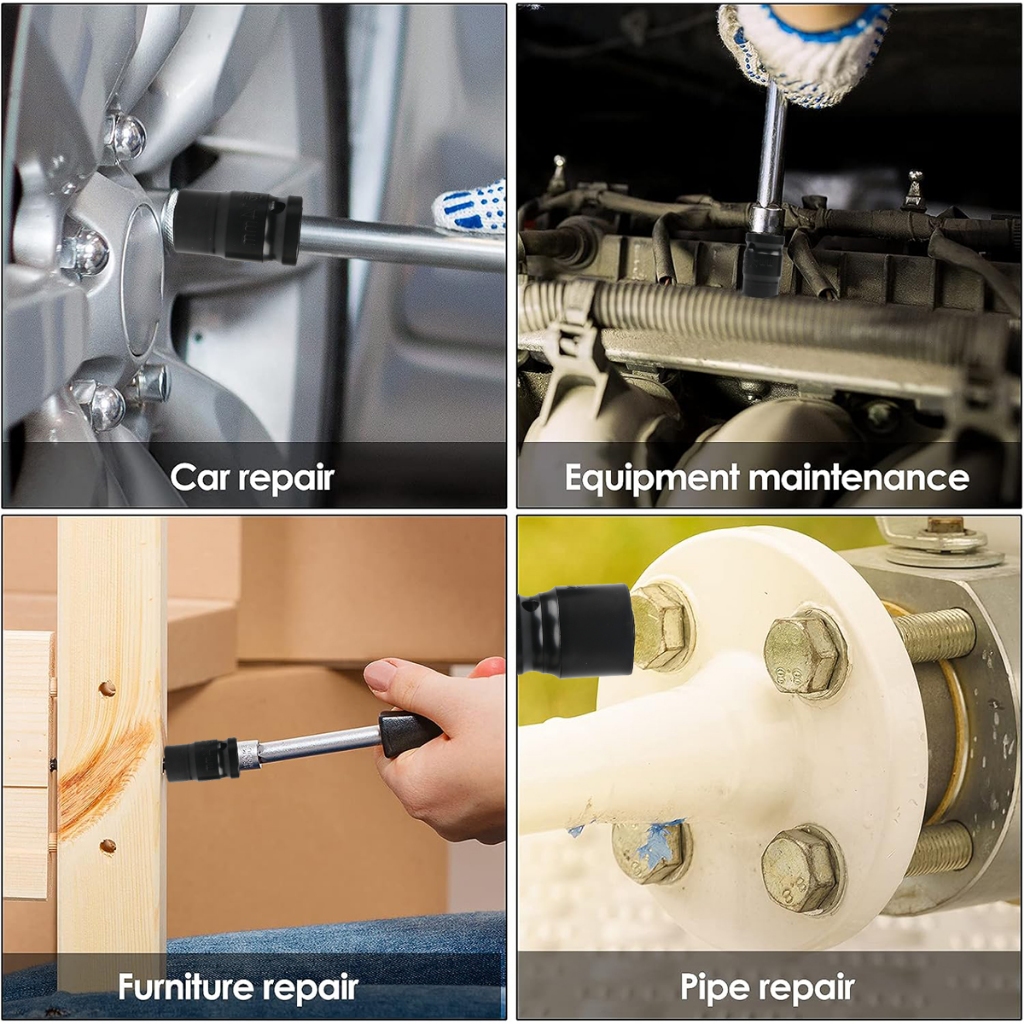 Car repair

Equipment maintenance

Furniture repair

Pipe repair