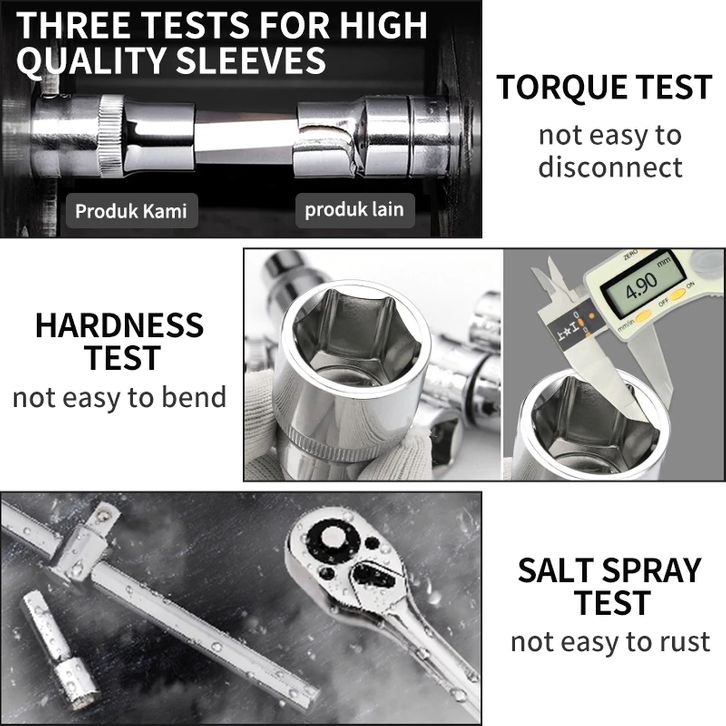 THREE TESTS FOR HIGH QUALITY SLEEVES

Produk Kami

produk lain

TORQUE TEST
not easy to disconnect

HARDNESS TEST
not easy to bend

ZERO
mm
4.90
mm/in
OFF
ON

SALT SPRAY TEST
not easy to rust