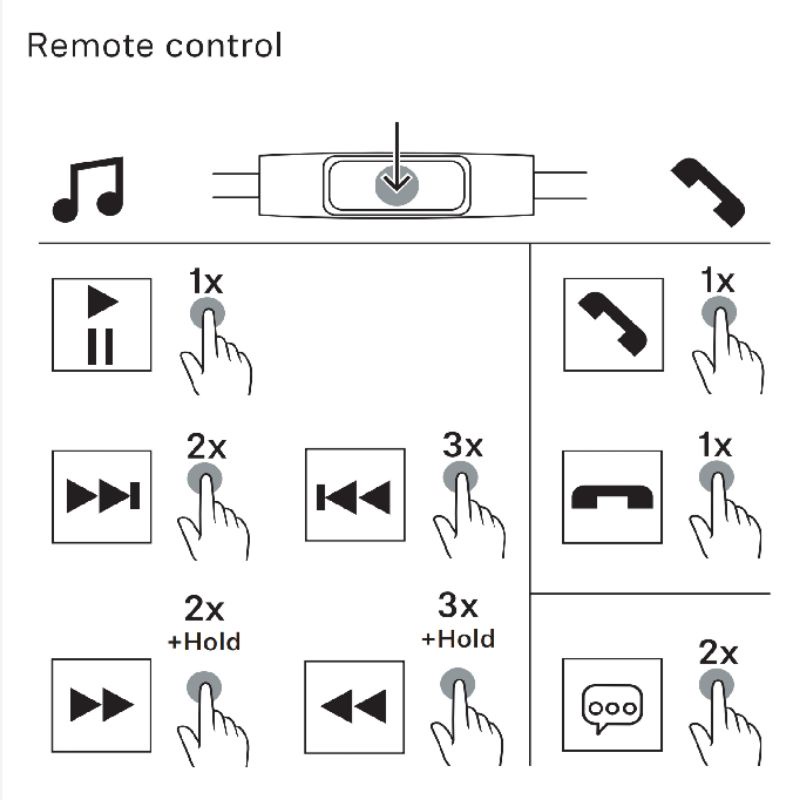 Remote control

1x

2x

3x

2x
+Hold

3x
+Hold

1x

1x

2x