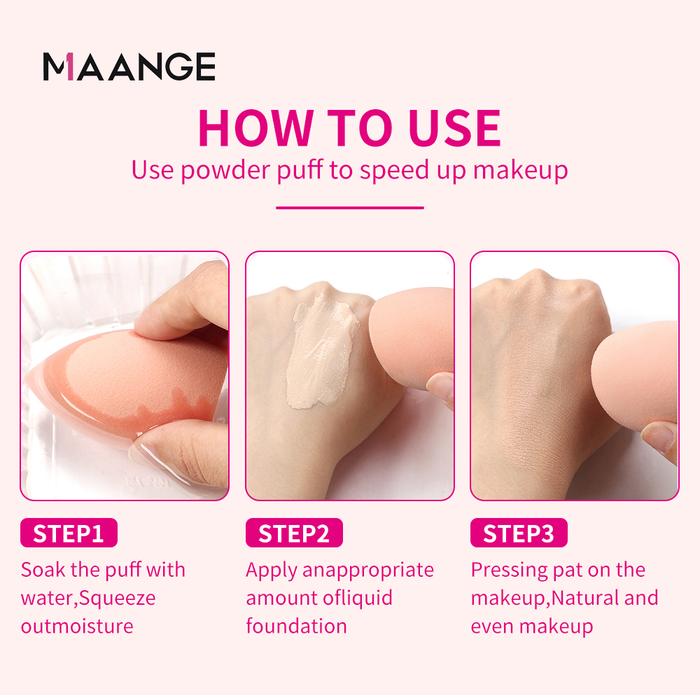 MAANGE

HOW TO USE

Use powder puff to speed up makeup

STEP1

Soak the puff with water,Squeeze outmoisture

STEP2

Apply anappropriate amount ofliquid foundation

STEP3

Pressing pat on the makeup,Natural and even makeup