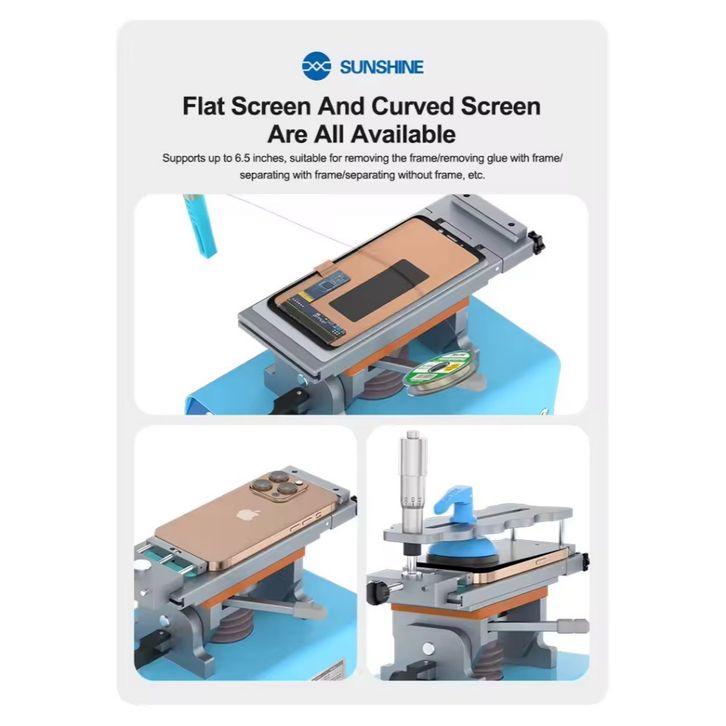 SUNSHINE

Flat Screen And Curved Screen Are All Available

Supports up to 6.5 inches, suitable for removing the frame/removing glue with frame/ separating with frame/separating without frame, etc.